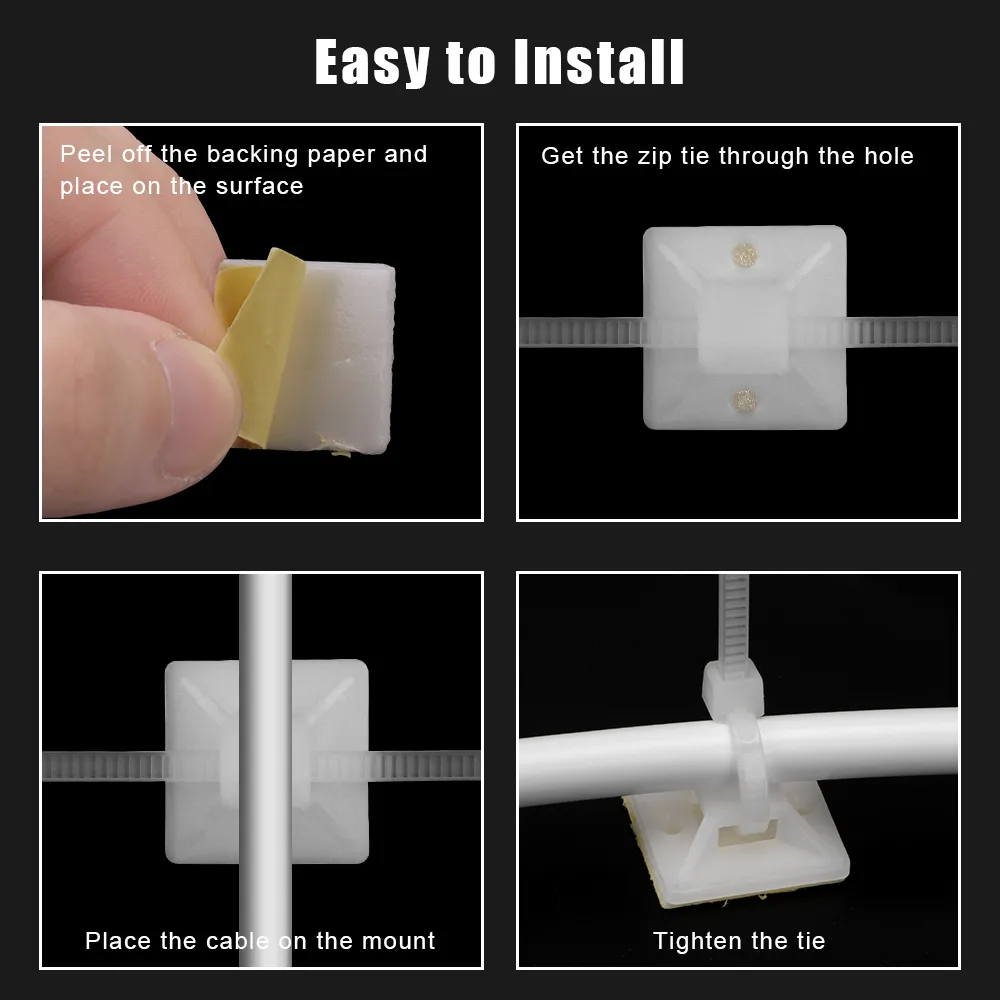 Easy to Install

Peel off the backing paper and place on the surface

Get the zip tie through the hole

Place the cable on the mount

Tighten the tie