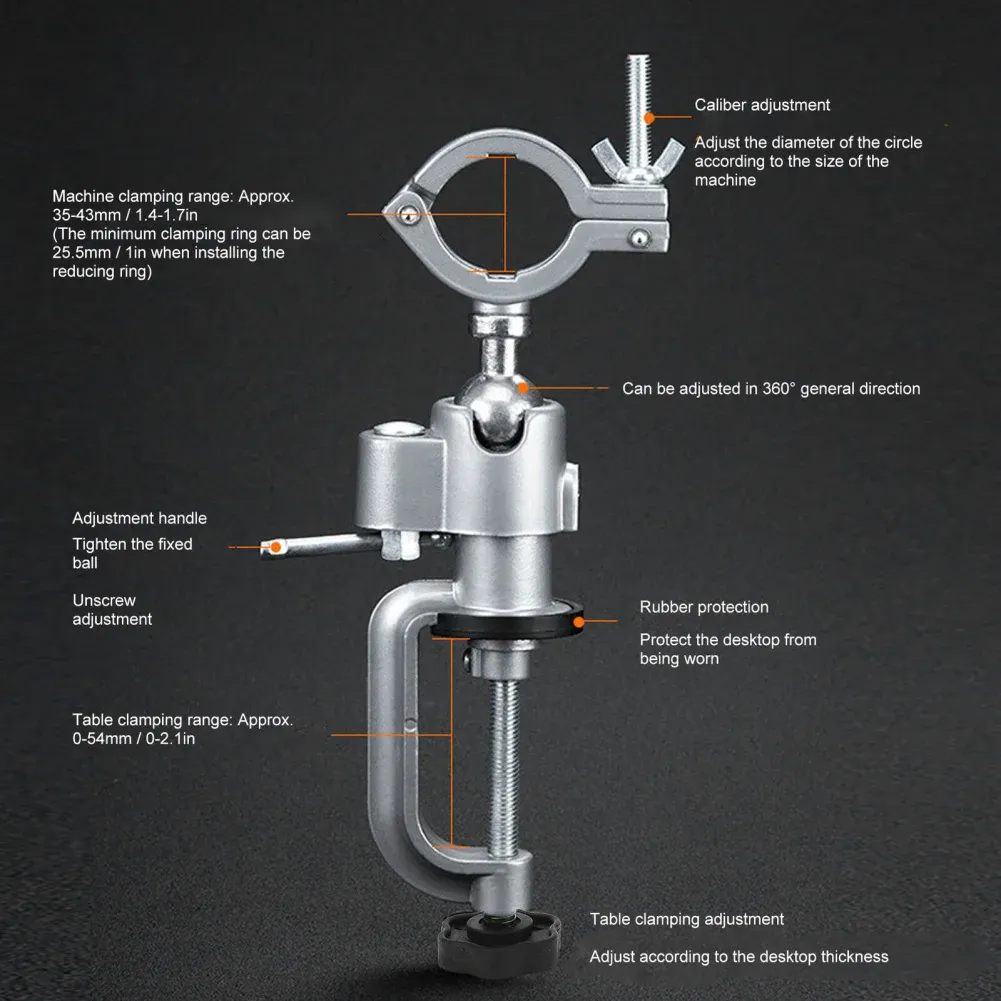 Caliber adjustment

Adjust the diameter of the circle according to the size of the machine

Machine clamping range: Approx. 35-43mm / 1.4-1.7in (The minimum clamping ring can be 25.5mm / 1in when installing the reducing ring)

Can be adjusted in 360° general direction

Adjustment handle

Tighten the fixed ball

Unscrew adjustment

Rubber protection

Protect the desktop from being worn

Table clamping range: Approx. 0-54mm / 0-2.1in

Table clamping adjustment

Adjust according to the desktop thickness