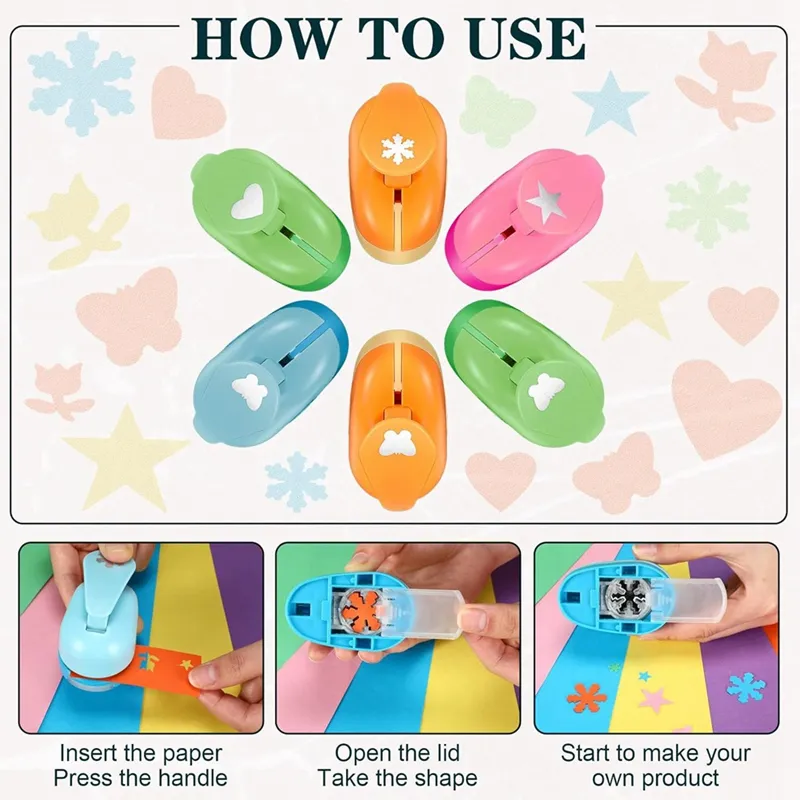 HOW TO USE

Insert the paper
Press the handle

Open the lid
Take the shape

Start to make your
own product