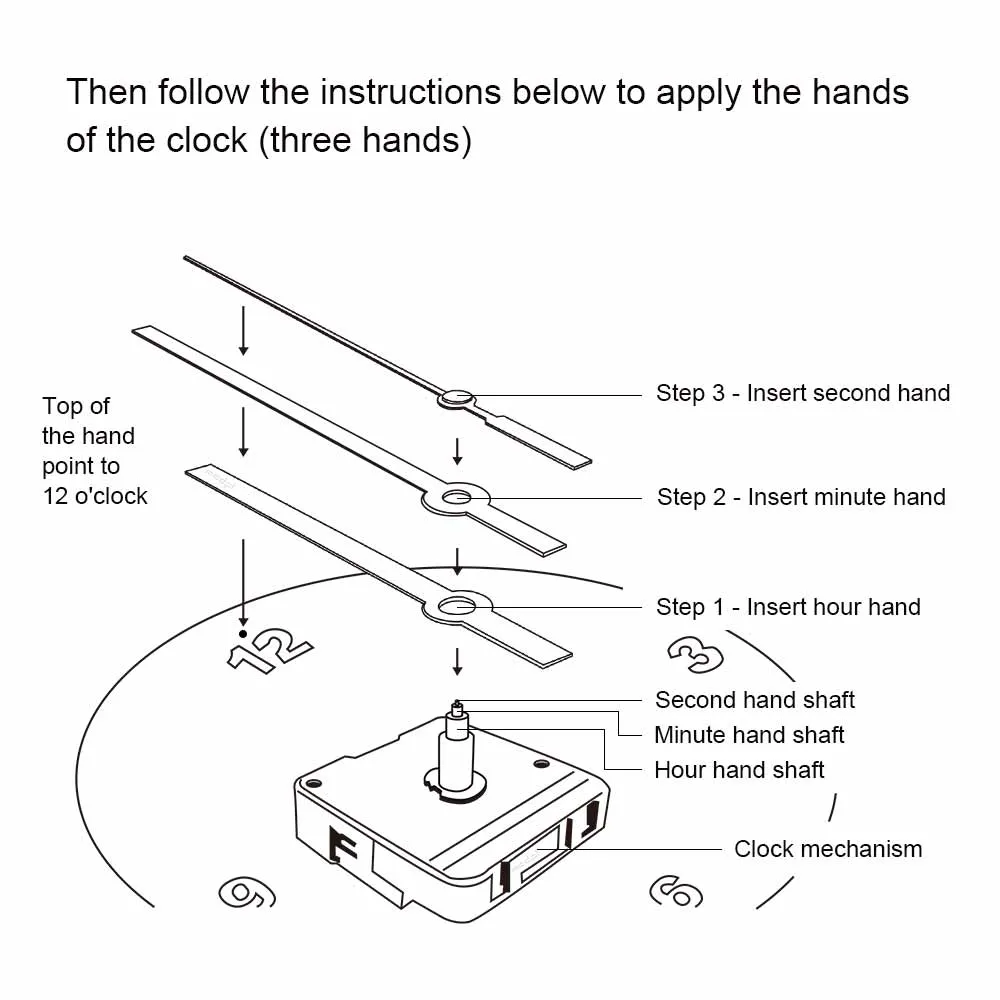 Then follow the instructions below to apply the hands of the clock (three hands)

Top of the hand point to 12 o'clock

Step 3 - Insert second hand

Step 2 - Insert minute hand

Step 1 - Insert hour hand

12

3

Second hand shaft

Minute hand shaft

Hour hand shaft

Clock mechanism

9

6