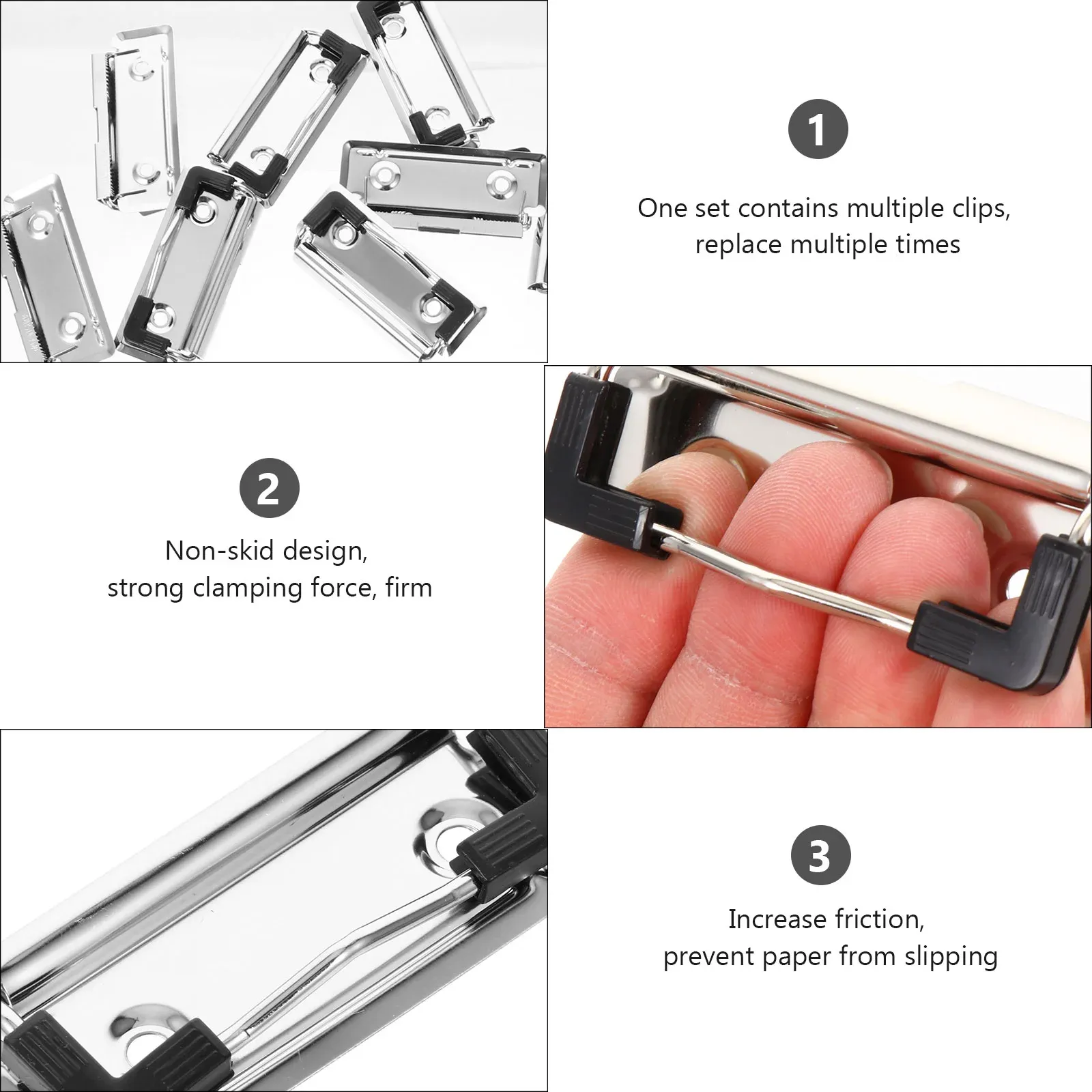 1

One set contains multiple clips, replace multiple times

2

Non-skid design, strong clamping force, firm

3

Increase friction, prevent paper from slipping