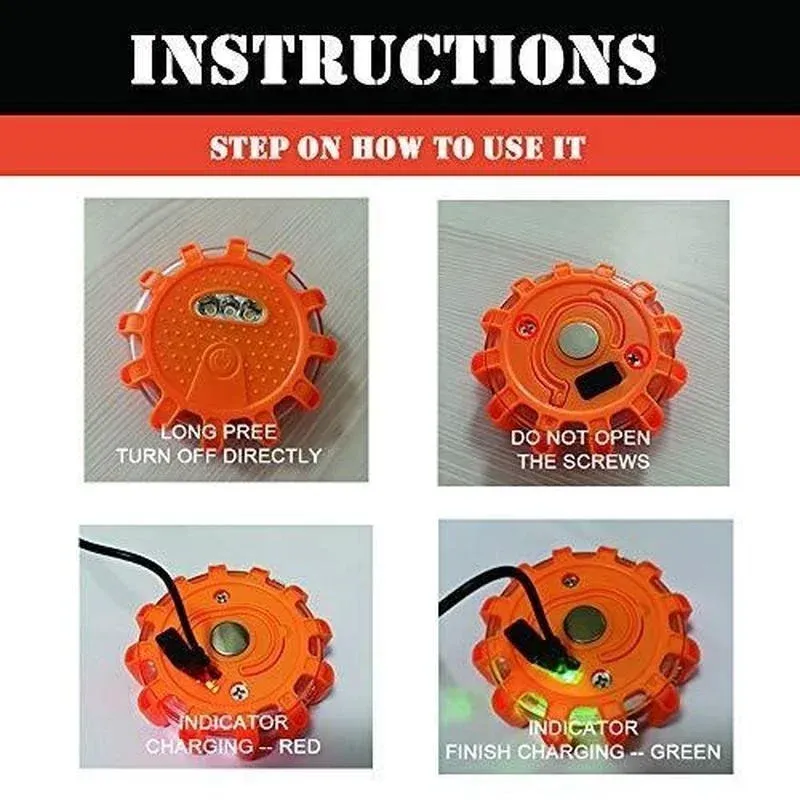 INSTRUCTIONS

STEP ON HOW TO USE IT

LONG PREE
TURN OFF DIRECTLY

DO NOT OPEN
THE SCREWS

INDICATOR
CHARGING -- RED

INDICATOR
FINISH CHARGING -- GREEN