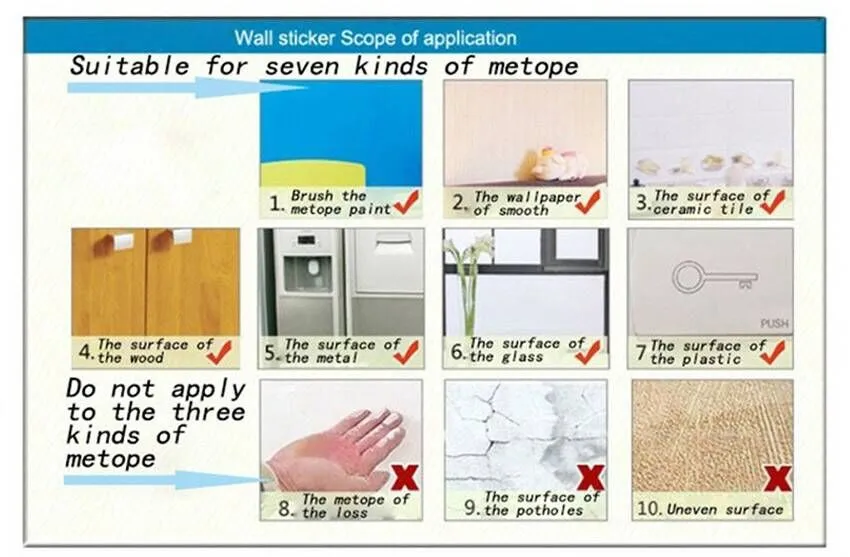 Wall sticker Scope of application

Suitable for seven kinds of metope

1. Brush the metope paint

2. The wallpaper of smooth

3. The surface of ceramic tile

4. The surface of the wood

5. The surface of the metal

6. The surface of the glass

PUSH

7 The surface of the plastic

Do not apply to the three kinds of metope

8. The metope of the loss

9. The surface of the potholes

10. Uneven surface