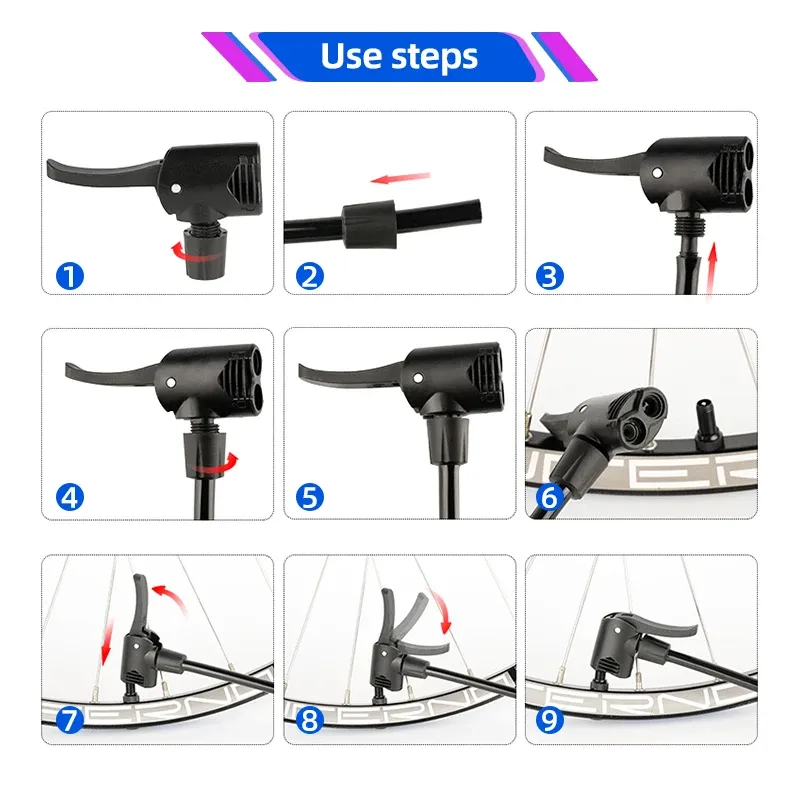 Use steps

1

2

3

4

5

6

7

8

9