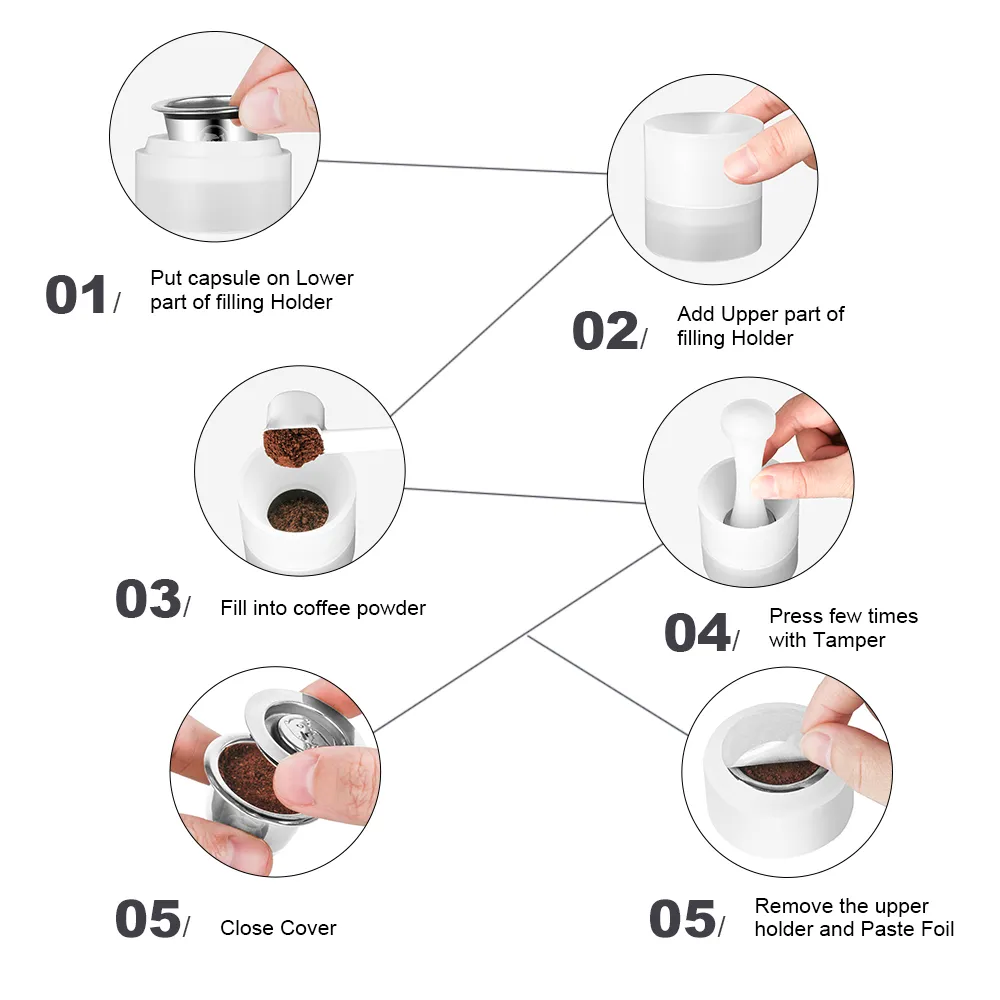 01/ Put capsule on Lower part of filling Holder

02/ Add Upper part of filling Holder

03/ Fill into coffee powder

04/ Press few times with Tamper

05/ Close Cover

05/ Remove the upper holder and Paste Foil