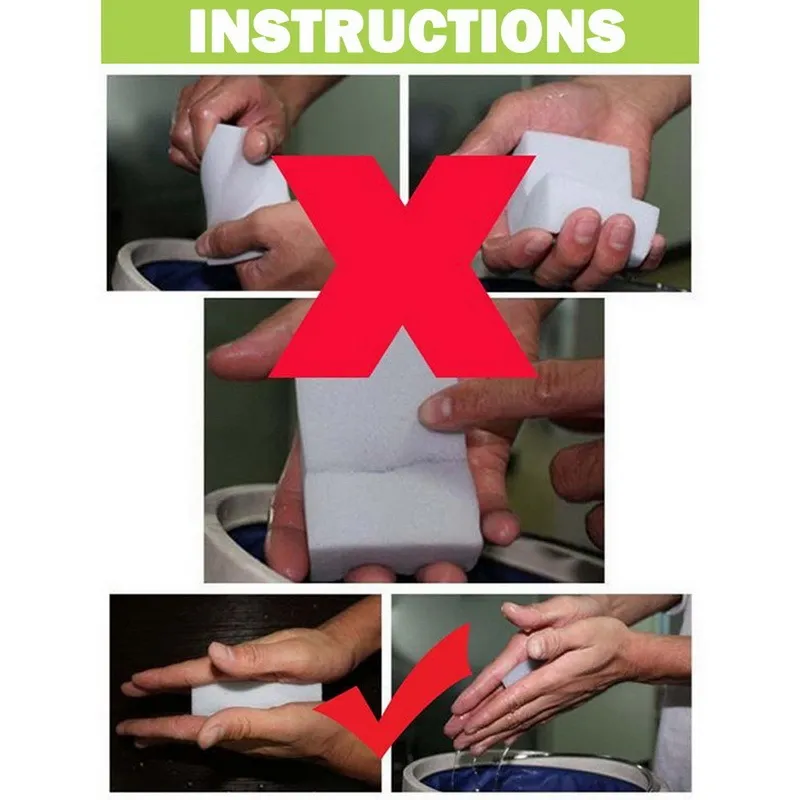 INSTRUCTIONS