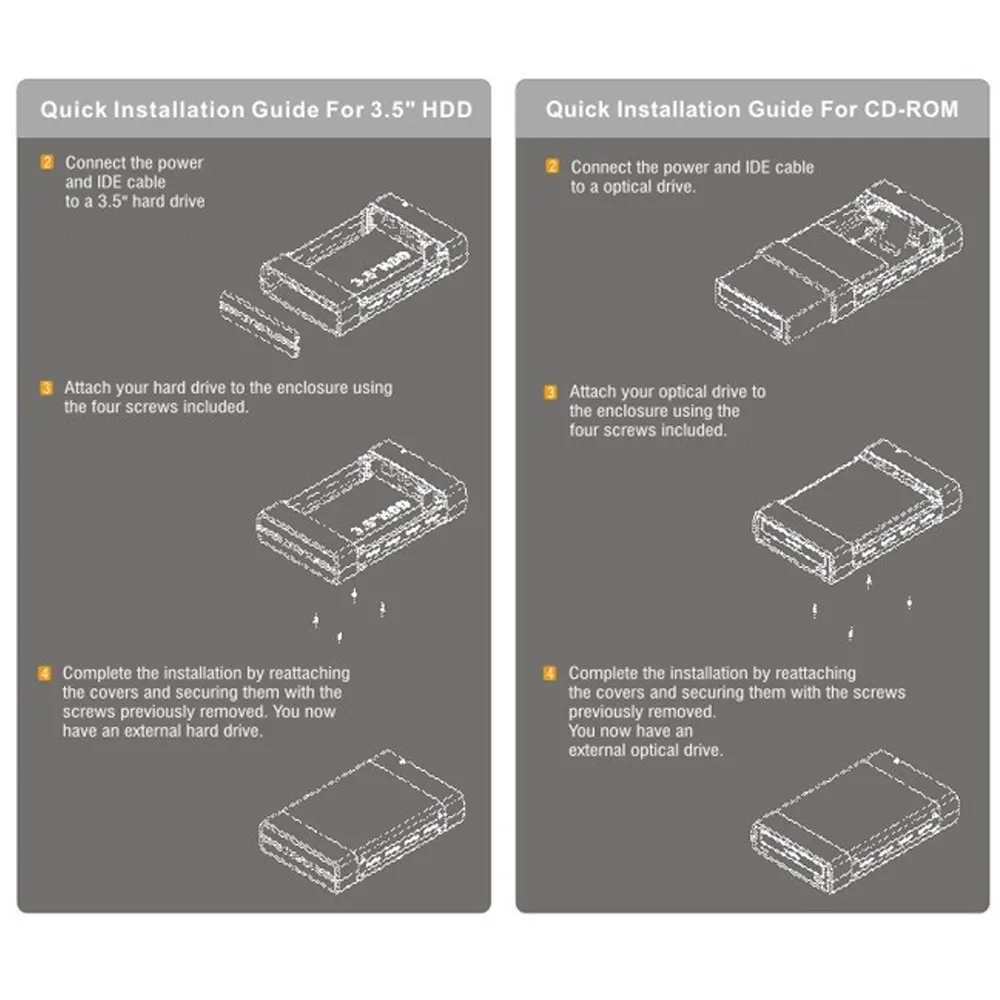 Quick Installation Guide For 3.5" HDD

2 Connect the power and IDE cable to a 3.5" hard drive

3.5" HDD

3 Attach your hard drive to the enclosure using the four screws included.

3.5" HDD

4 Complete the installation by reattaching the covers and securing them with the screws previously removed. You now have an external hard drive.

Quick Installation Guide For CD-ROM

2 Connect the power and IDE cable to a optical drive.

3 Attach your optical drive to the enclosure using the four screws included.

4 Complete the installation by reattaching the covers and securing them with the screws previously removed. You now have an external optical drive.