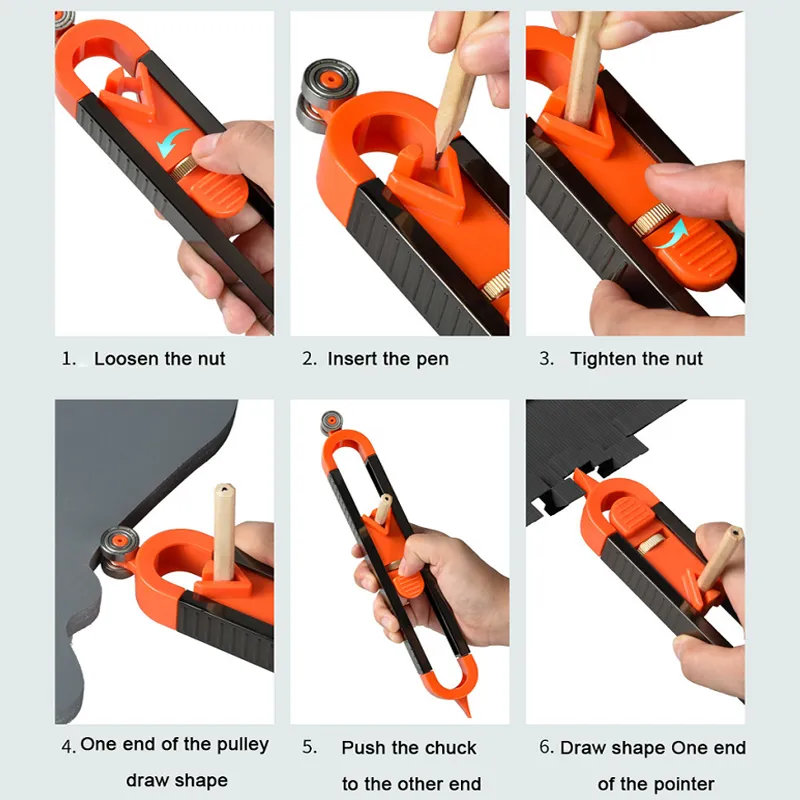 1. Loosen the nut

2. Insert the pen

3. Tighten the nut

4. One end of the pulley draw shape

5. Push the chuck to the other end

6. Draw shape One end of the pointer