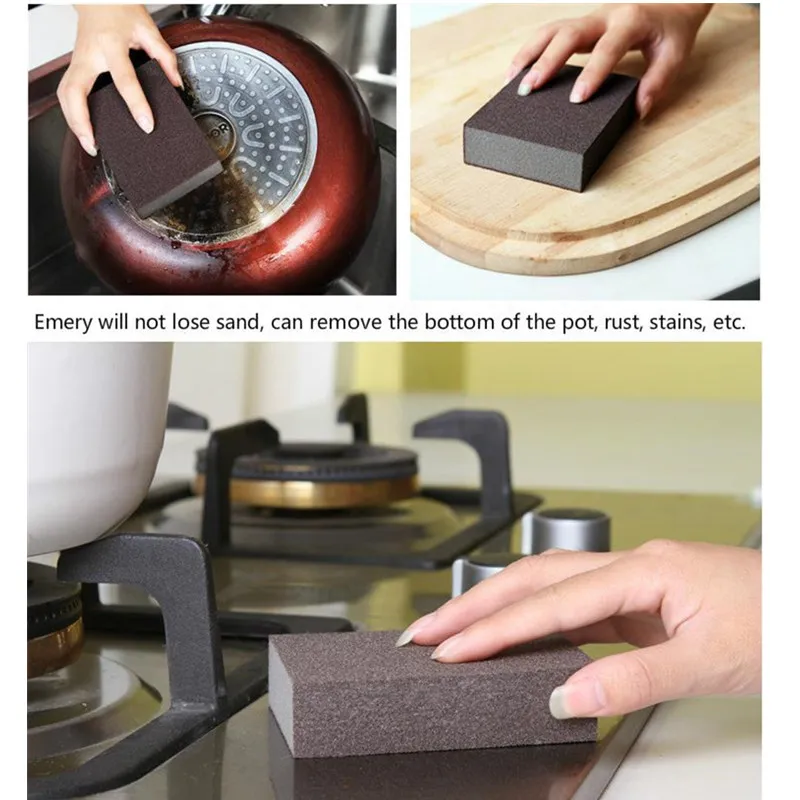 Emery will not lose sand, can remove the bottom of the pot, rust, stains, etc.