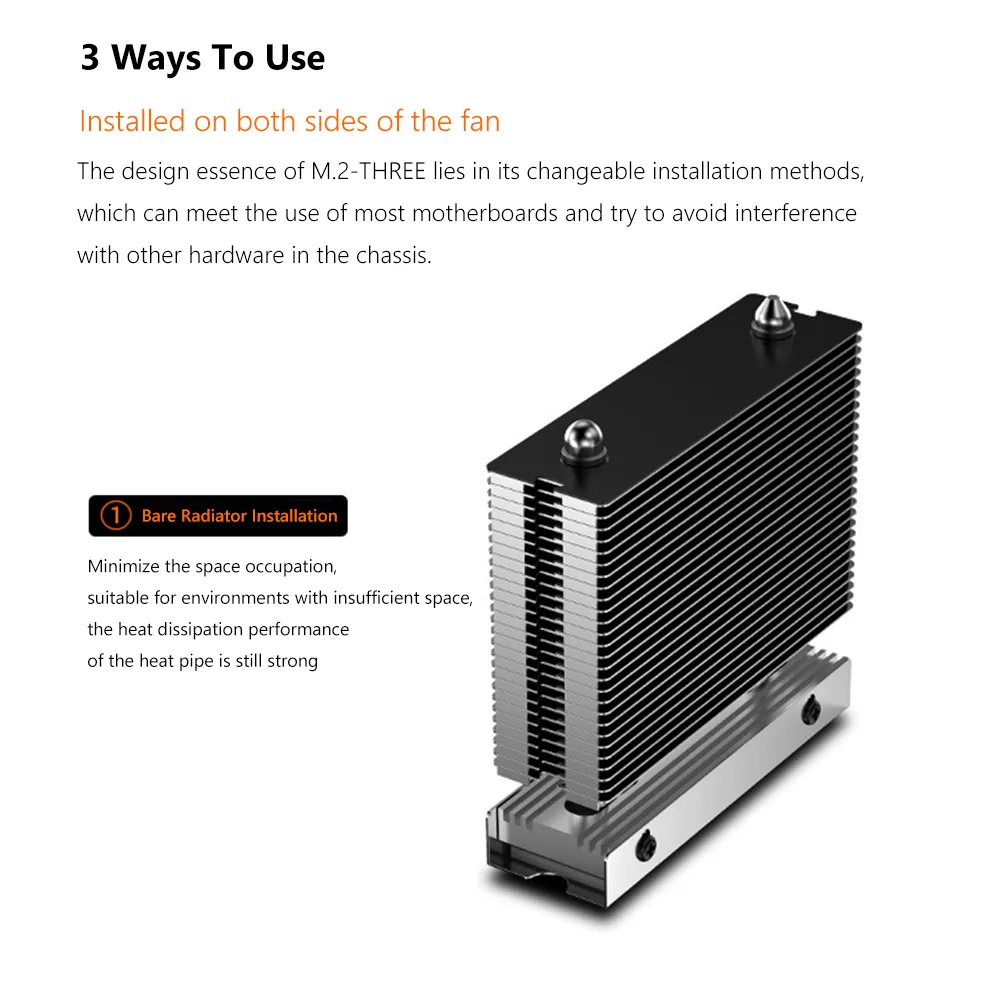 3 Ways To Use

Installed on both sides of the fan

The design essence of M.2-THREE lies in its changeable installation methods, which can meet the use of most motherboards and try to avoid interference with other hardware in the chassis.

1 Bare Radiator Installation

Minimize the space occupation,
suitable for environments with insufficient space,
the heat dissipation performance
of the heat pipe is still strong