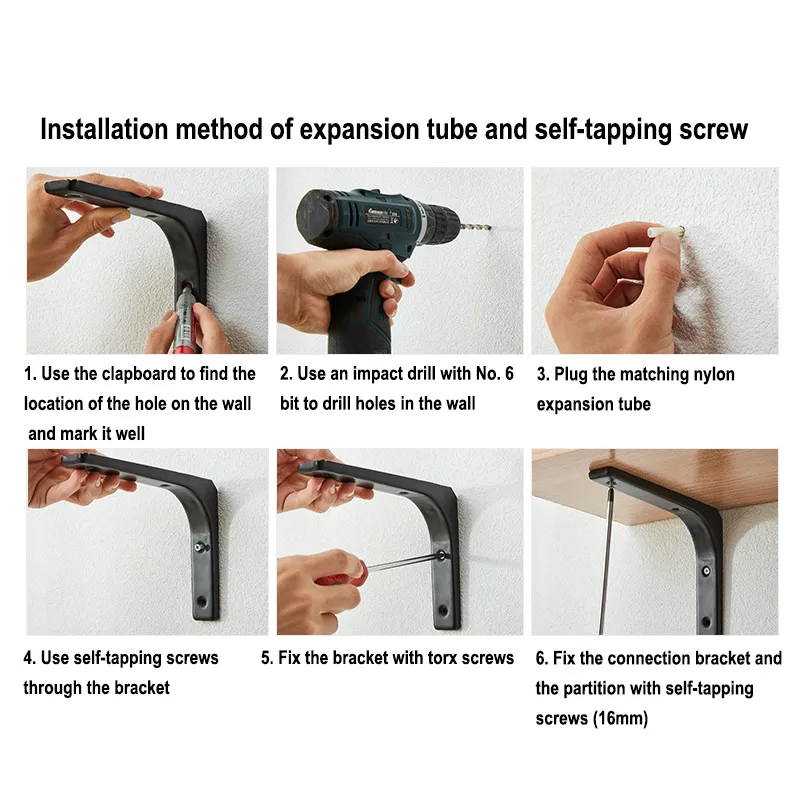 Installation method of expansion tube and self-tapping screw

1. Use the clapboard to find the location of the hole on the wall and mark it well

2. Use an impact drill with No. 6 bit to drill holes in the wall

3. Plug the matching nylon expansion tube

4. Use self-tapping screws through the bracket

5. Fix the bracket with torx screws

6. Fix the connection bracket and the partition with self-tapping screws (16mm)