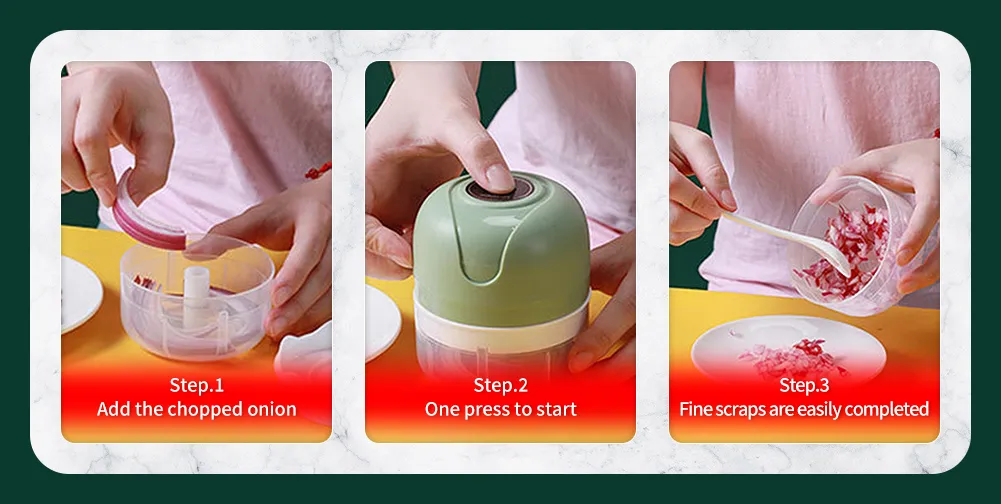 Step.1
Add the chopped onion

Step.2
One press to start

Step.3
Fine scraps are easily completed