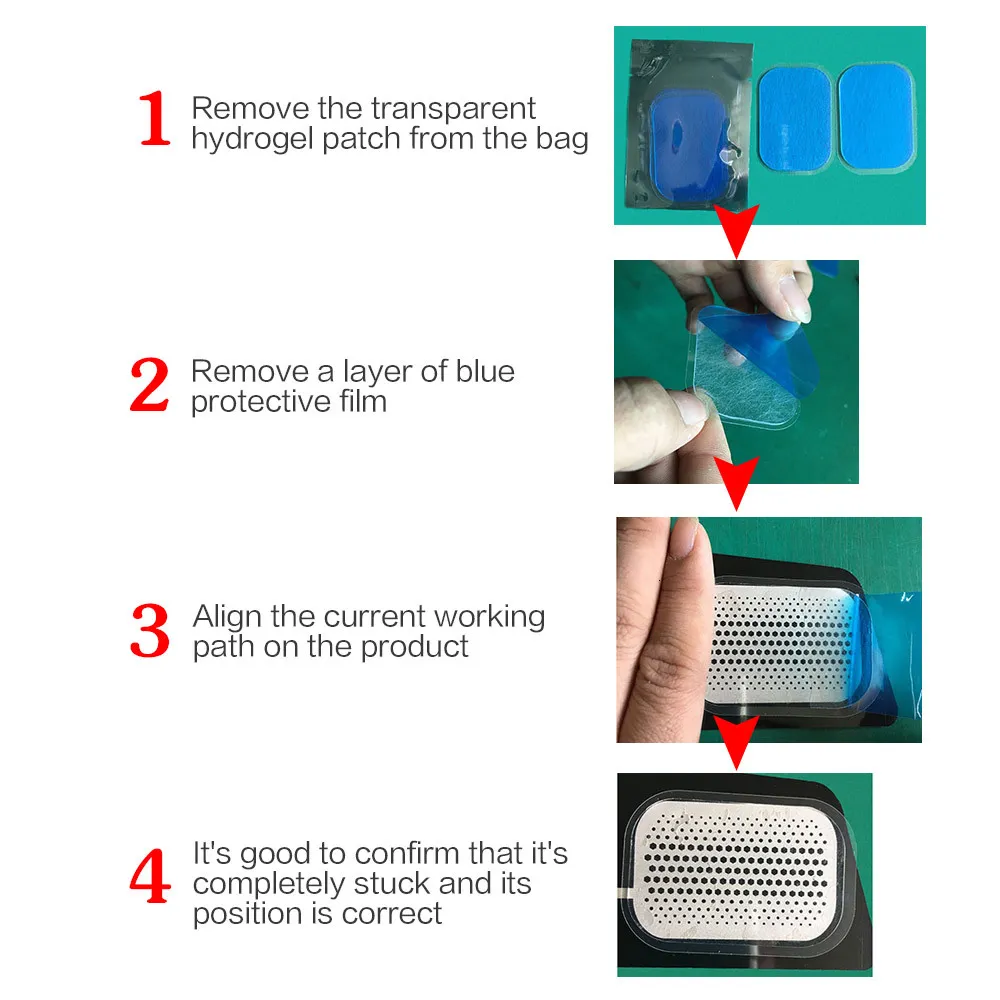 1 Remove the transparent hydrogel patch from the bag

2 Remove a layer of blue protective film

3 Align the current working path on the product

4 It's good to confirm that it's completely stuck and its position is correct