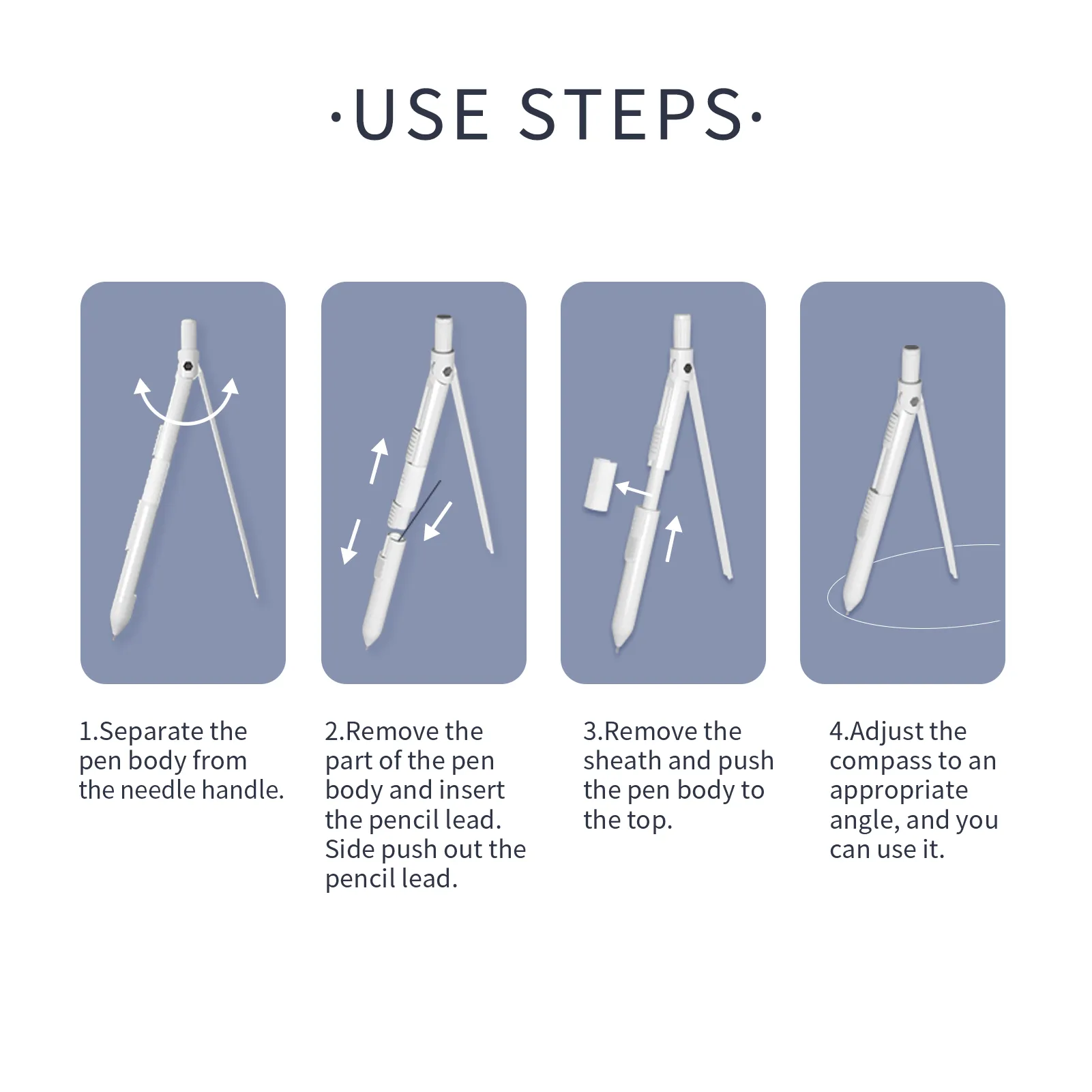 ·USE STEPS·

1.Separate the pen body from the needle handle.

2.Remove the part of the pen body and insert the pencil lead. Side push out the pencil lead.

3.Remove the sheath and push the pen body to the top.

4.Adjust the compass to an appropriate angle, and you can use it.