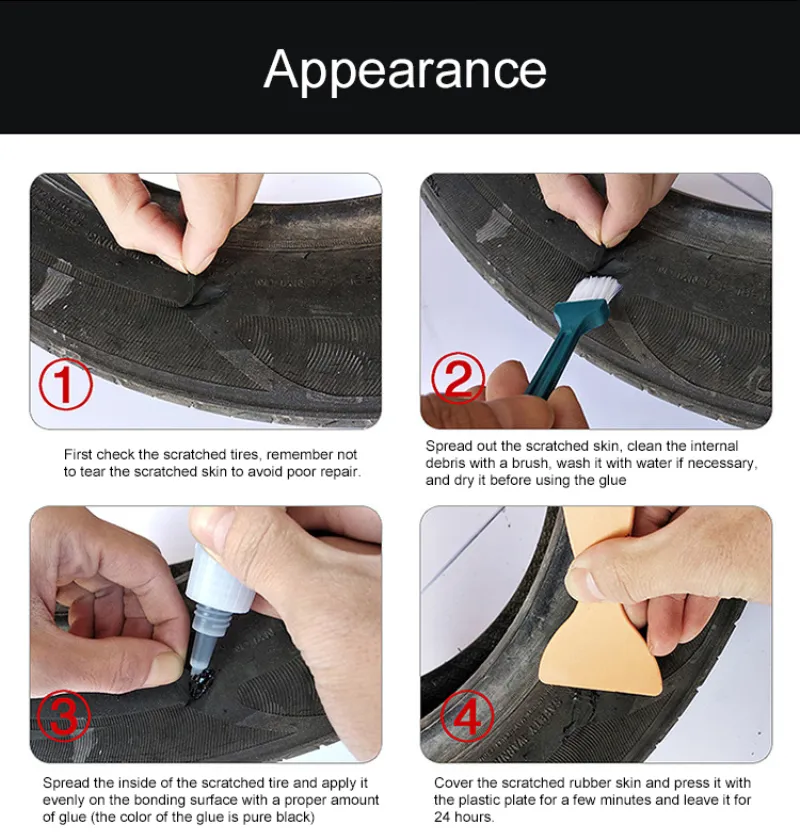 Appearance

①

First check the scratched tires, remember not to tear the scratched skin to avoid poor repair.

②

Spread out the scratched skin, clean the internal debris with a brush, wash it with water if necessary, and dry it before using the glue

③

Spread the inside of the scratched tire and apply it evenly on the bonding surface with a proper amount of glue (the color of the glue is pure black)

④

Cover the scratched rubber skin and press it with the plastic plate for a few minutes and leave it for 24 hours.