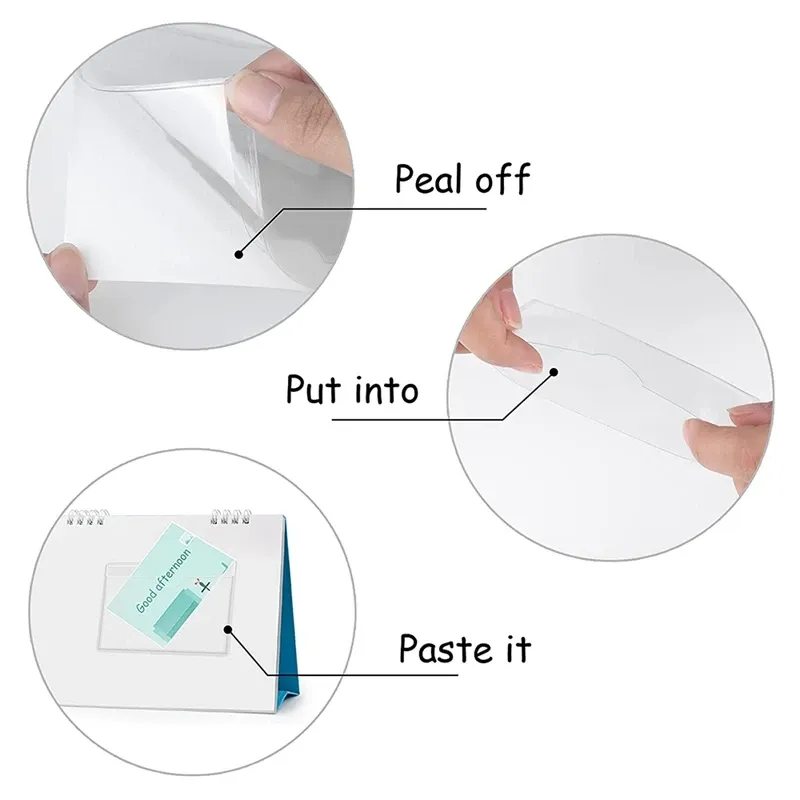 Peal off

Put into

Good afternoon

Paste it