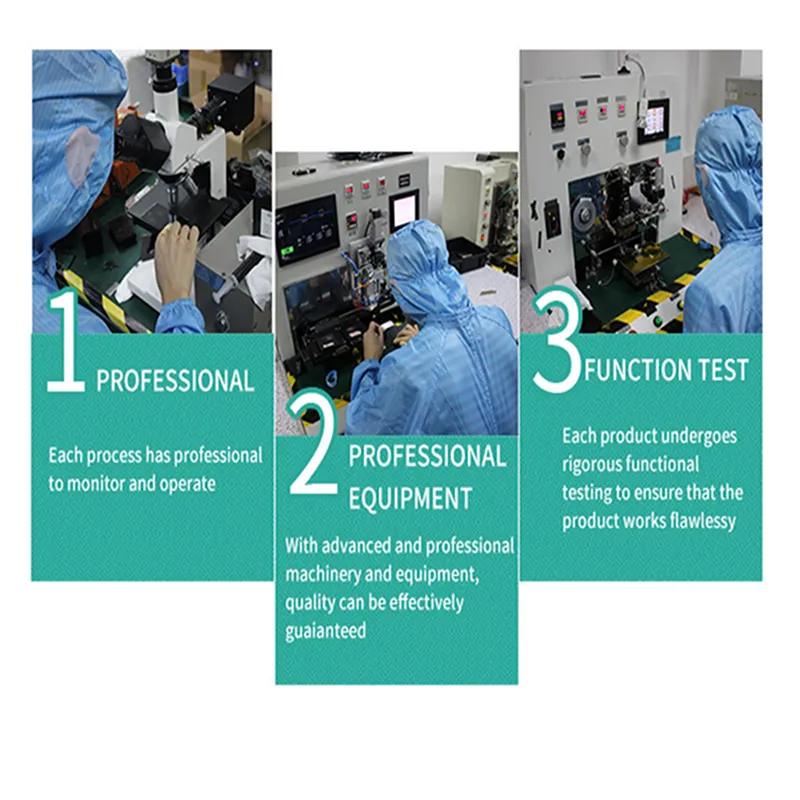 1 PROFESSIONAL

Each process has professional to monitor and operate

2 PROFESSIONAL EQUIPMENT

With advanced and professional machinery and equipment, quality can be effectively guaianteed

3 FUNCTION TEST

Each product undergoes rigorous functional testing to ensure that the product works flawlessy