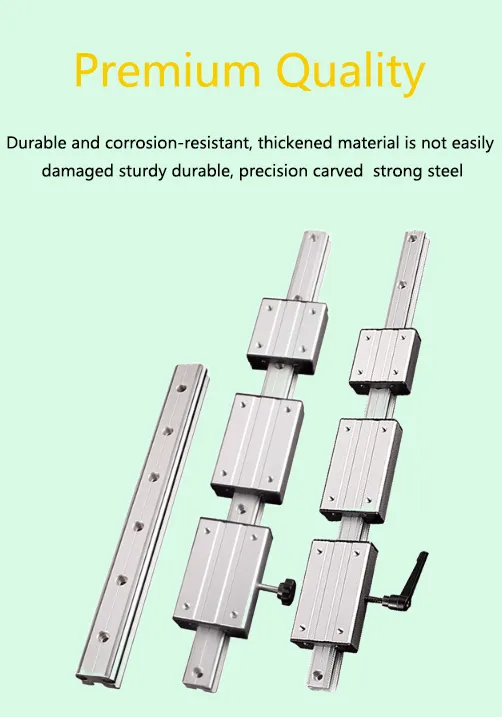 Premium Quality

Durable and corrosion-resistant, thickened material is not easily damaged sturdy durable, precision carved  strong steel