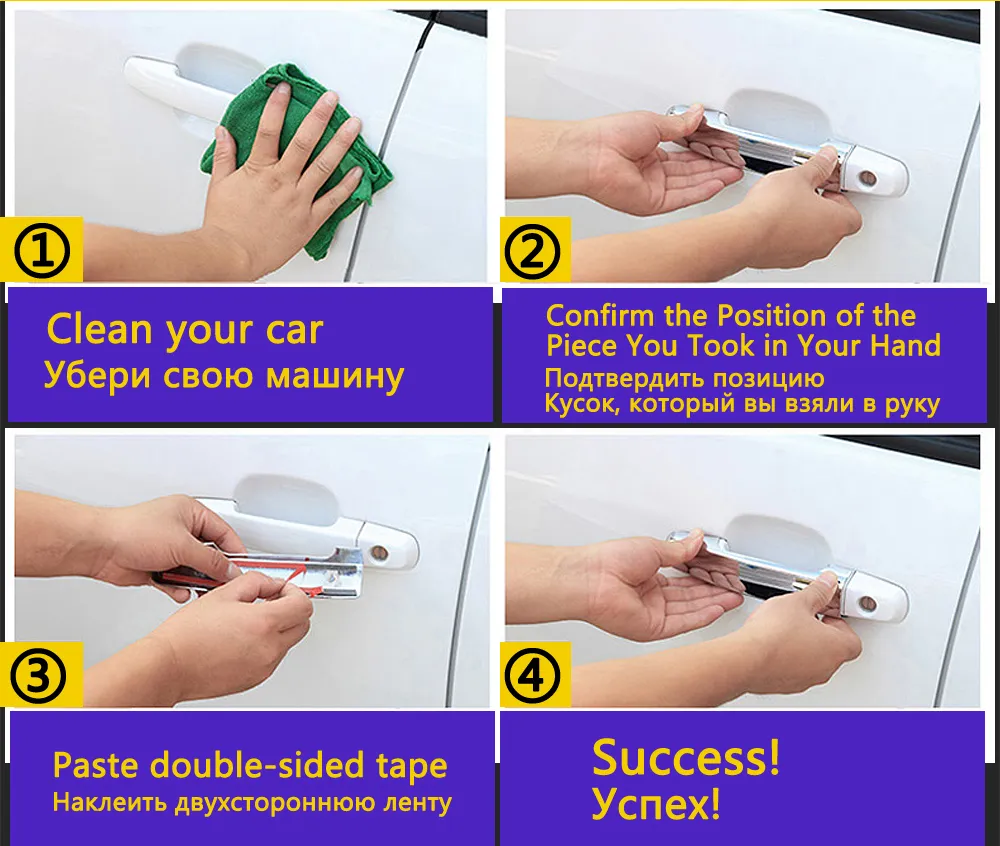 ①
Clean your car
Убери свою машину

②
Confirm the Position of the Piece You Took in Your Hand
Подтвердить позицию
Кусок, который вы взяли в руку

③
Paste double-sided tape
Наклеить двухстороннюю ленту

④
Success!
Успех!