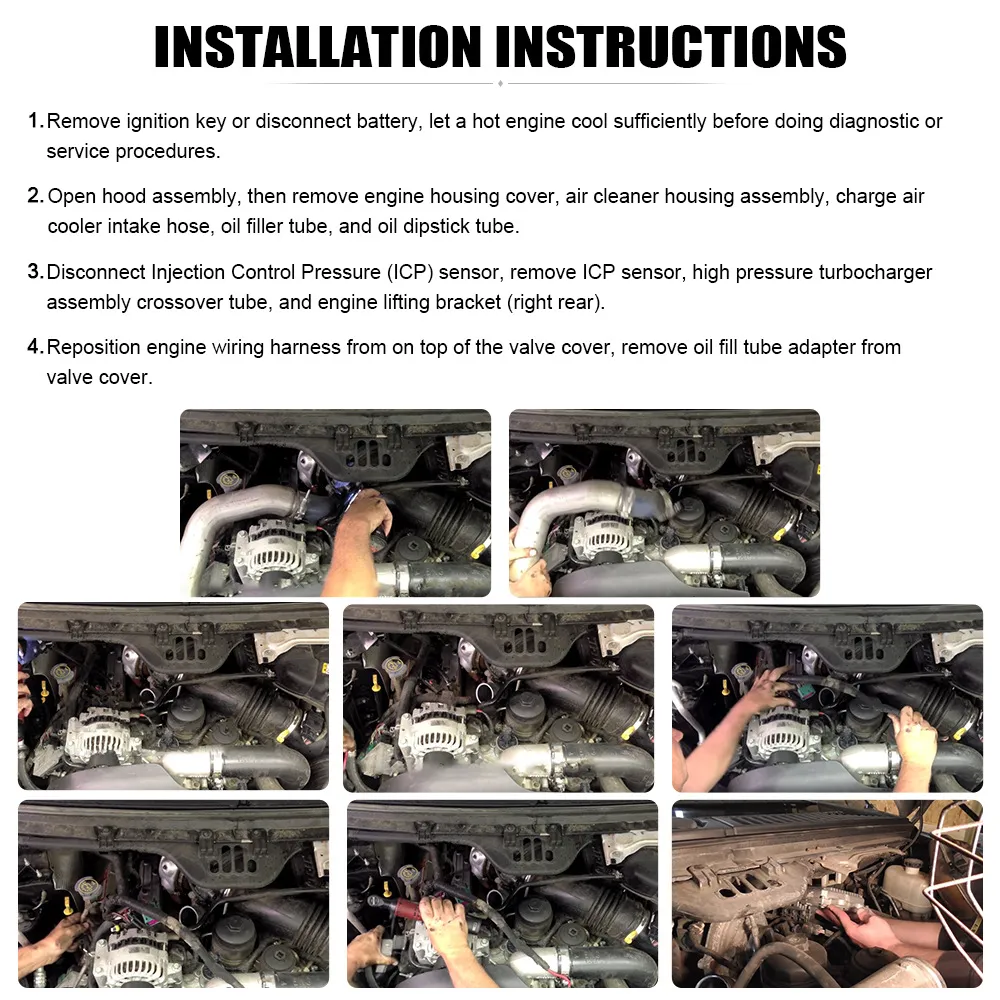 INSTALLATION INSTRUCTIONS

1. Remove ignition key or disconnect battery, let a hot engine cool sufficiently before doing diagnostic or service procedures.

2. Open hood assembly, then remove engine housing cover, air cleaner housing assembly, charge air cooler intake hose, oil filler tube, and oil dipstick tube.

3. Disconnect Injection Control Pressure (ICP) sensor, remove ICP sensor, high pressure turbocharger assembly crossover tube, and engine lifting bracket (right rear).

4. Reposition engine wiring harness from on top of the valve cover, remove oil fill tube adapter from valve cover.