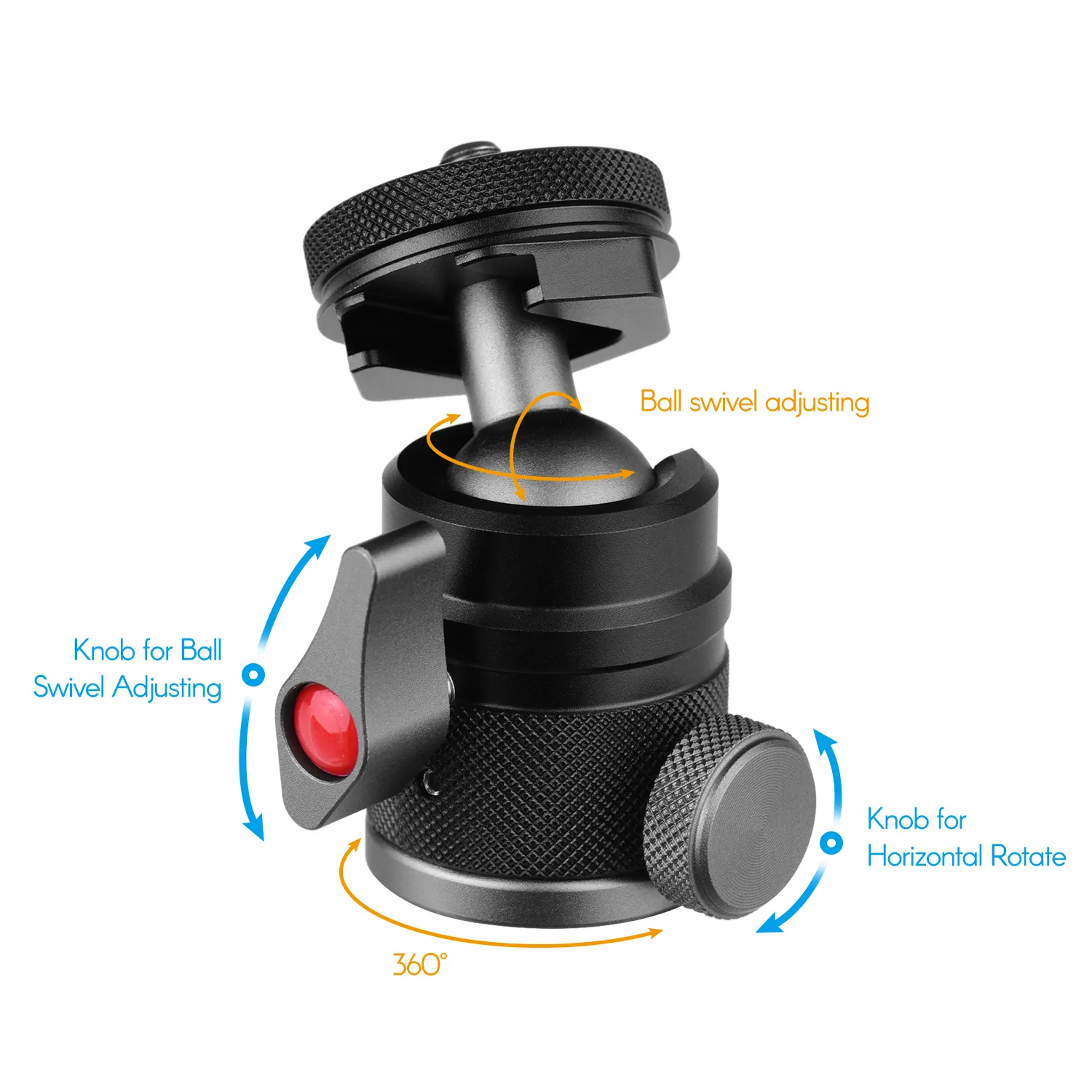 Ball swivel adjusting

Knob for Ball Swivel Adjusting

Knob for Horizontal Rotate

360°