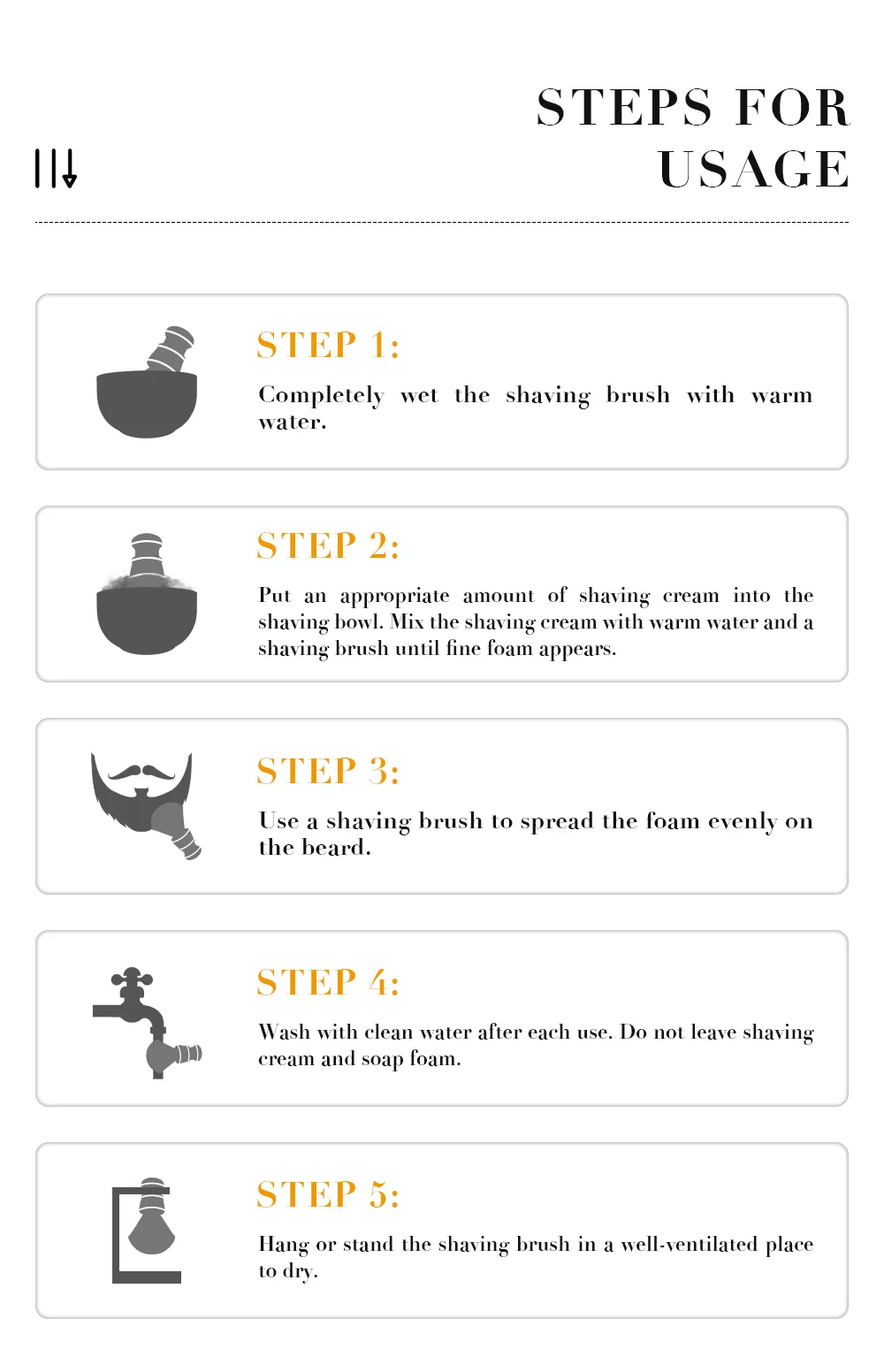 STEPS FOR USAGE

STEP 1:

Completely wet the shaving brush with warm water.

STEP 2:

Put an appropriate amount of shaving cream into the shaving bowl. Mix the shaving cream with warm water and a shaving brush until fine foam appears.

STEP 3:

Use a shaving brush to spread the foam evenly on the beard.

STEP 4:

Wash with clean water after each use. Do not leave shaving cream and soap foam.

STEP 5:

Hang or stand the shaving brush in a well-ventilated place to dry.