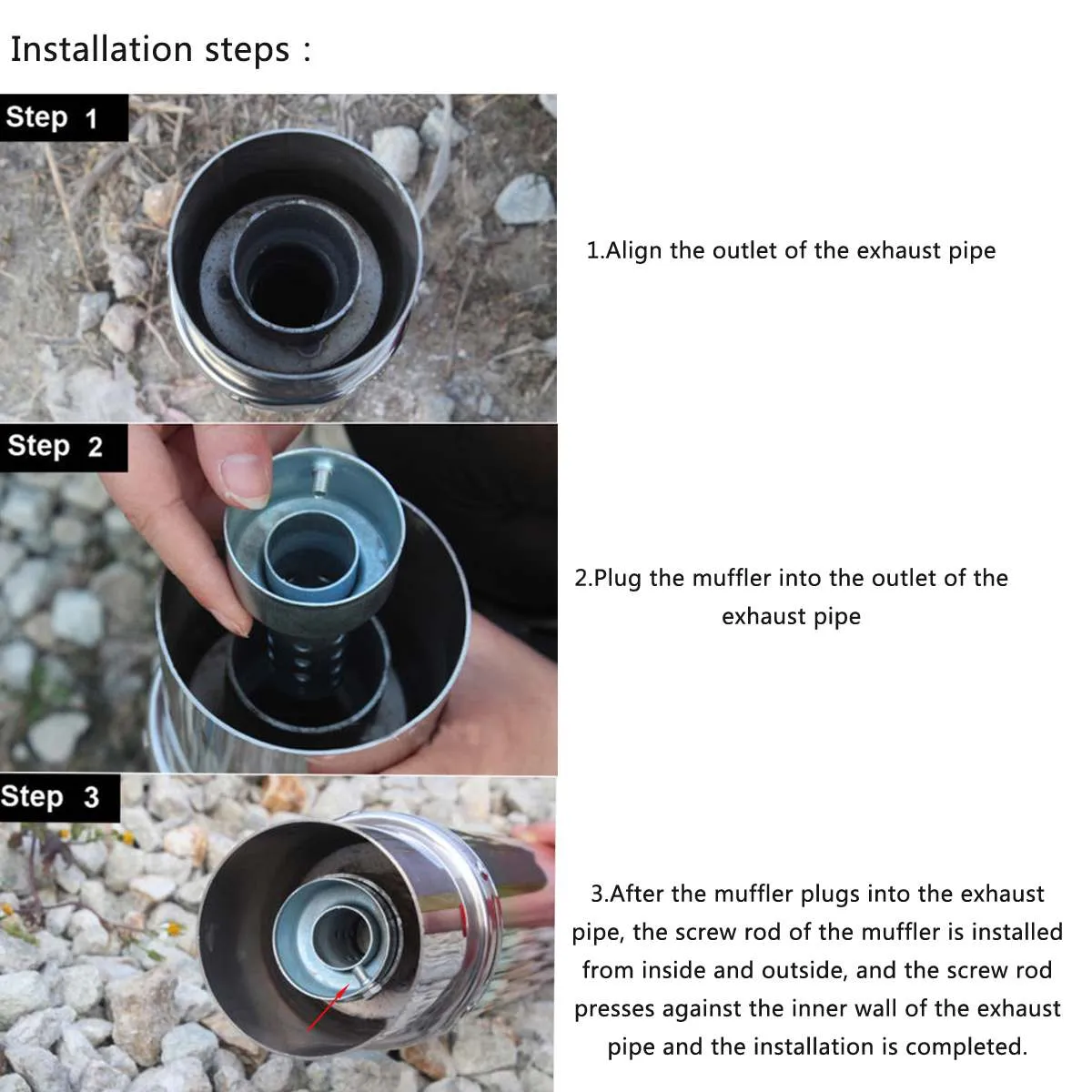 Installation steps :

Step 1

1.Align the outlet of the exhaust pipe

Step 2

2.Plug the muffler into the outlet of the exhaust pipe

Step 3

3.After the muffler plugs into the exhaust pipe, the screw rod of the muffler is installed from inside and outside, and the screw rod presses against the inner wall of the exhaust pipe and the installation is completed.