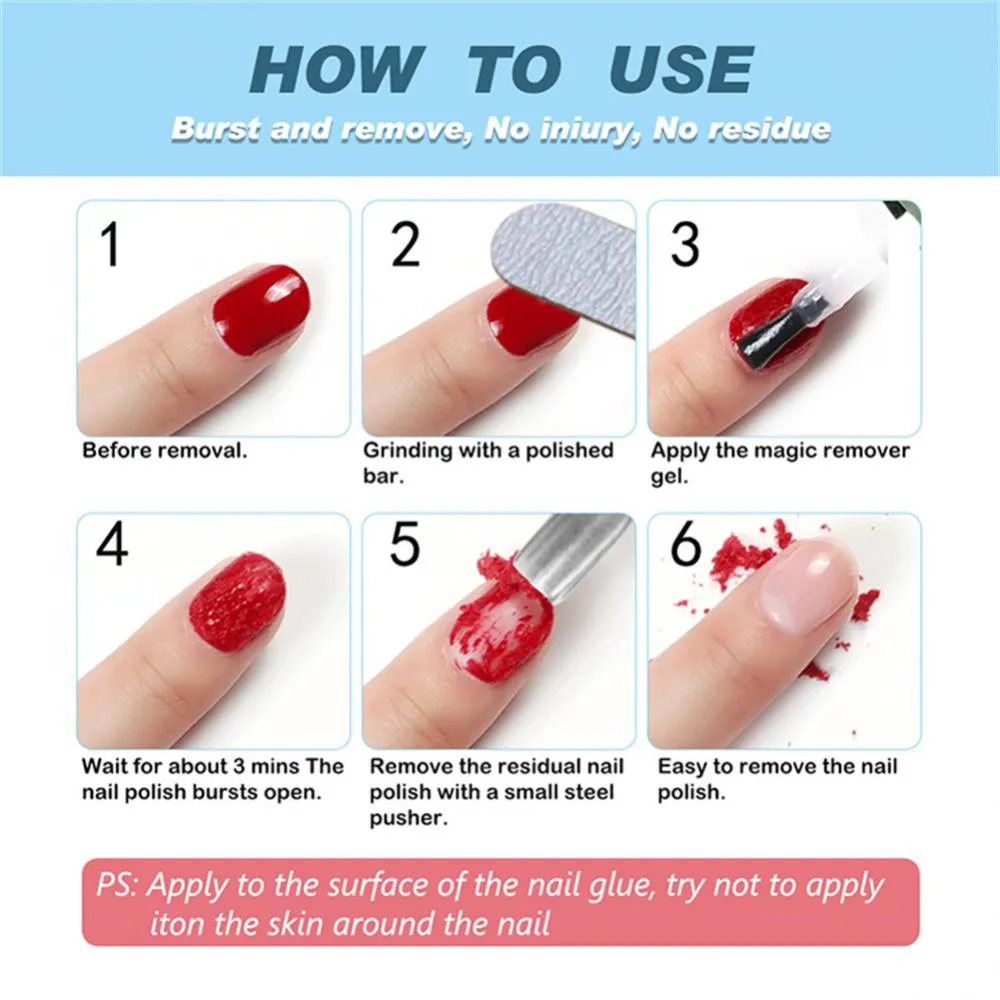 HOW TO USE

Burst and remove, No iniury, No residue

1

Before removal.

2

Grinding with a polished bar.

3

Apply the magic remover gel.

4

Wait for about 3 mins The nail polish bursts open.

5

Remove the residual nail polish with a small steel pusher.

6

Easy to remove the nail polish.

PS: Apply to the surface of the nail glue, try not to apply iton the skin around the nail