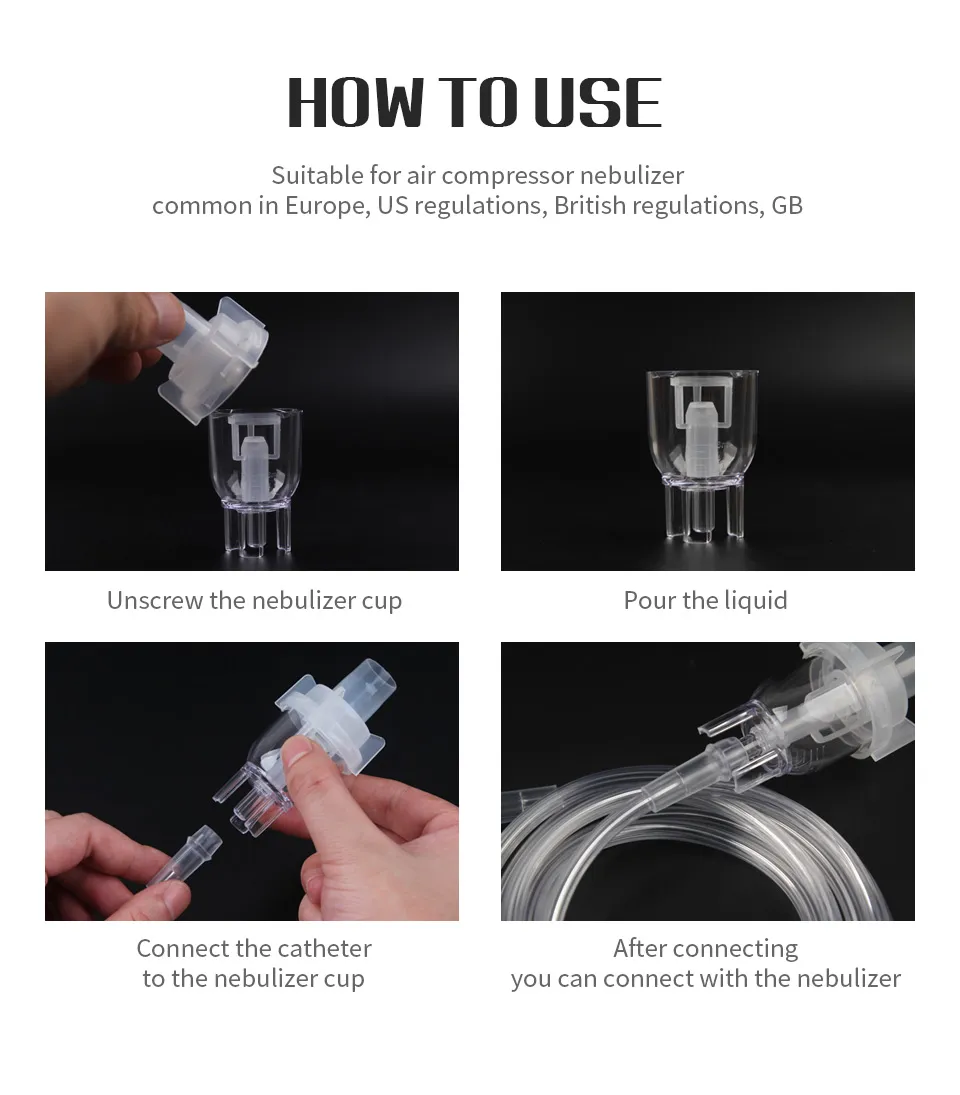 HOW TO USE

Suitable for air compressor nebulizer
common in Europe, US regulations, British regulations, GB

Unscrew the nebulizer cup

Pour the liquid

Connect the catheter
to the nebulizer cup

After connecting
you can connect with the nebulizer