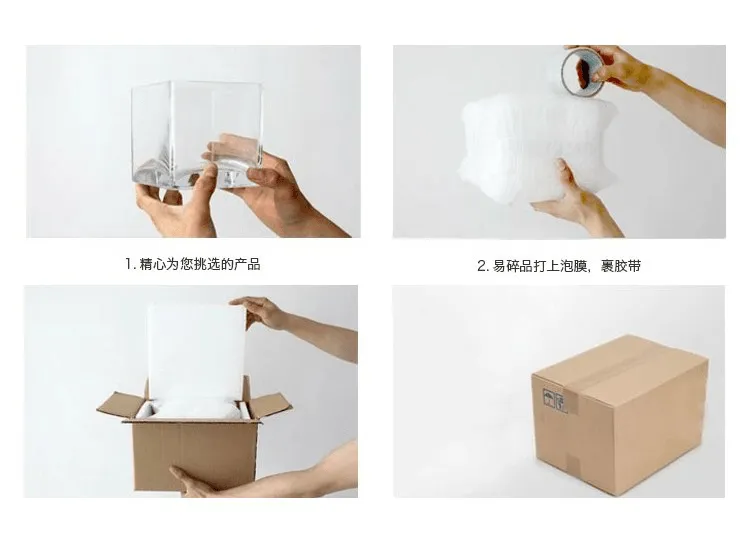 1. 精心为您挑选的产品

2. 易碎品打上泡膜，裹胶带