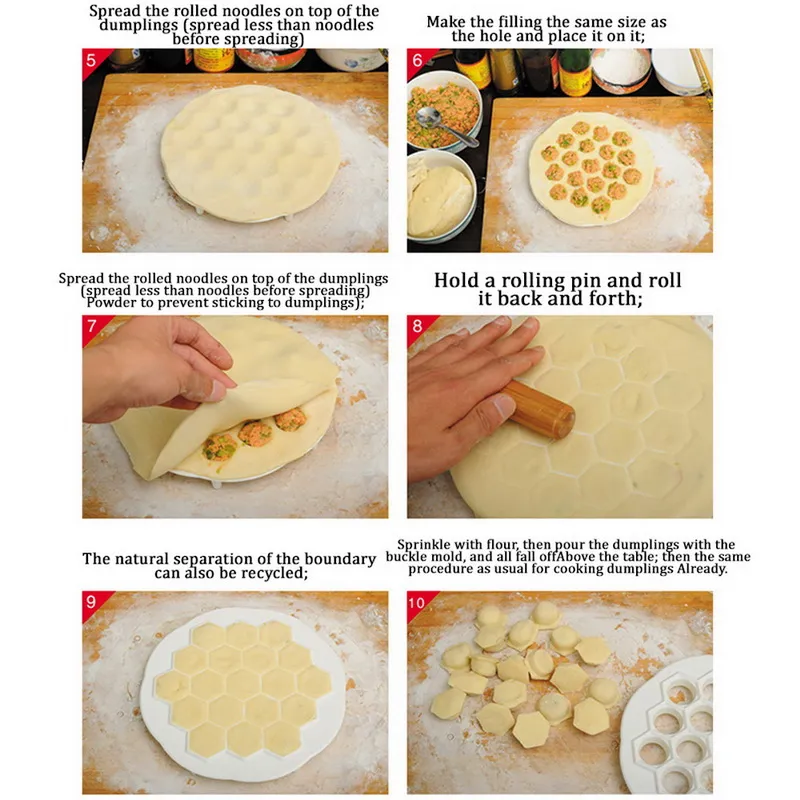 Spread the rolled noodles on top of the dumplings (spread less than noodles before spreading)

5

Make the filling the same size as the hole and place it on it;

6

Spread the rolled noodles on top of the dumplings (spread less than noodles before spreading) Powder to prevent sticking to dumplings);

7

Hold a rolling pin and roll it back and forth;

8

The natural separation of the boundary can also be recycled;

9

Sprinkle with flour, then pour the dumplings with the buckle mold, and all fall offAbove the table; then the same procedure as usual for cooking dumplings Already.

10