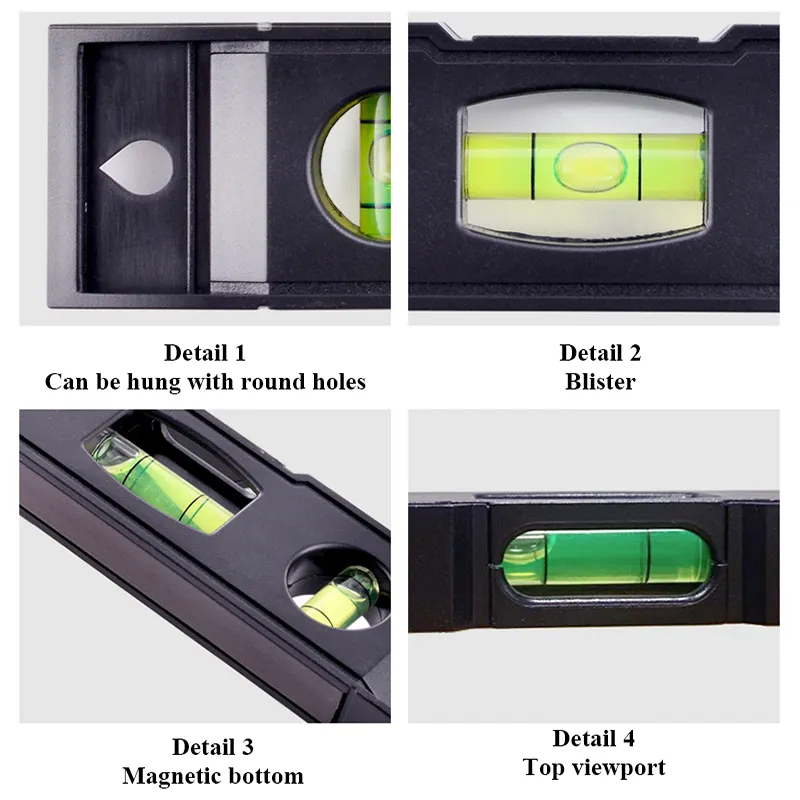 Detail 1
Can be hung with round holes

Detail 2
Blister

Detail 3
Magnetic bottom

Detail 4
Top viewport