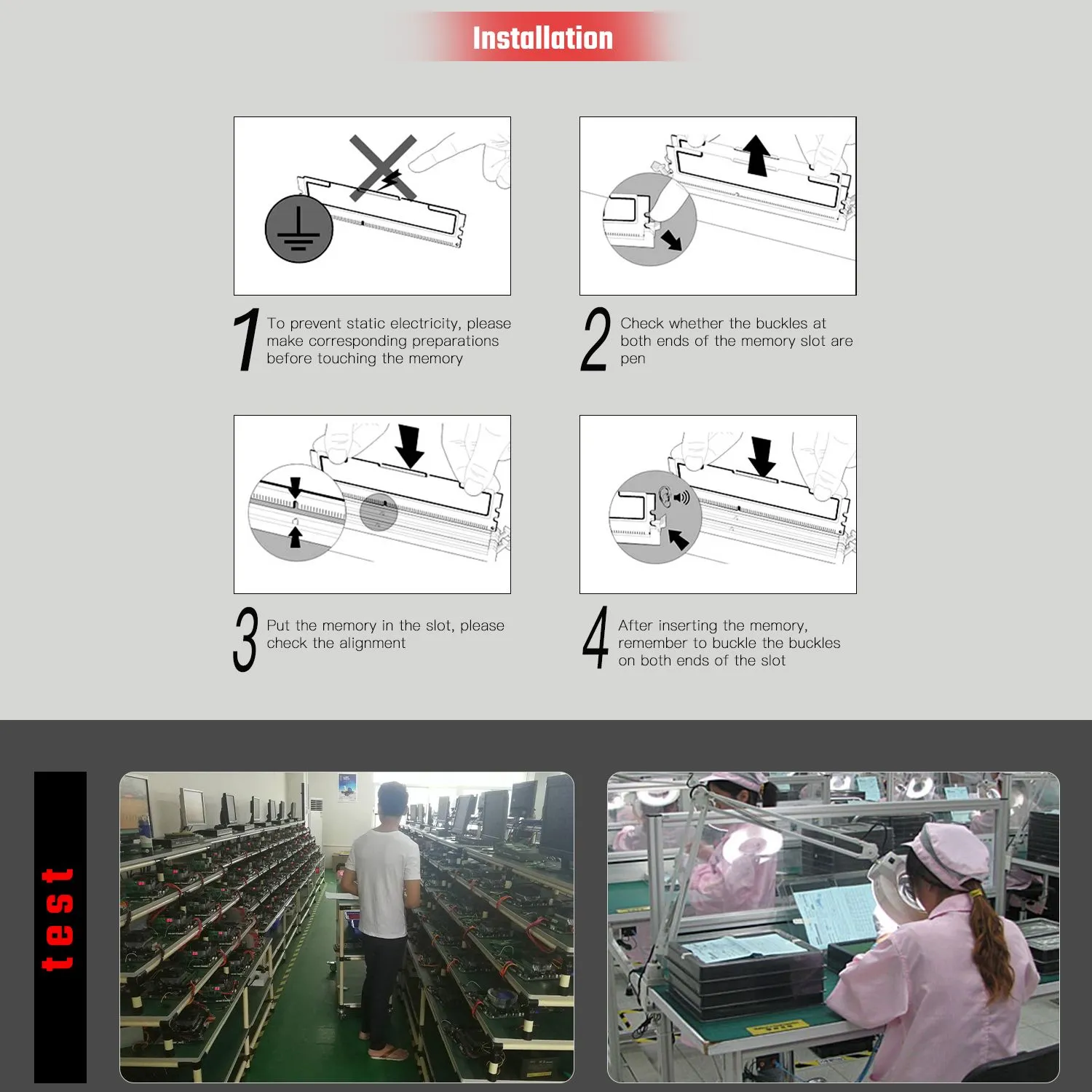 Installation

1 To prevent static electricity, please make corresponding preparations before touching the memory

2 Check whether the buckles at both ends of the memory slot are pen

3 Put the memory in the slot, please check the alignment

4 After inserting the memory, remember to buckle the buckles on both ends of the slot

test