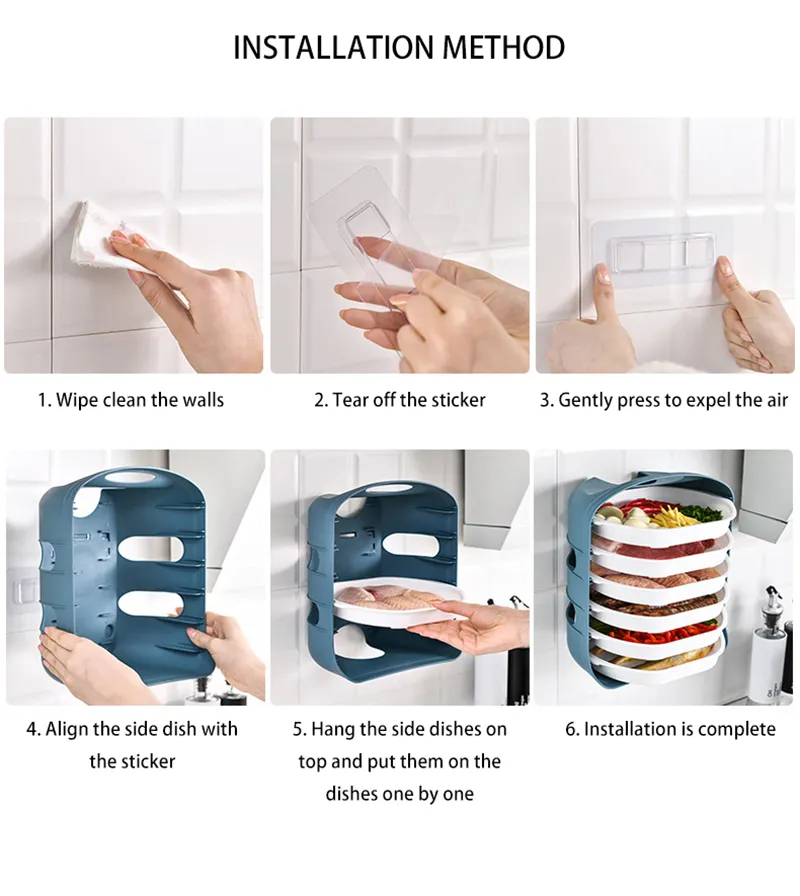 INSTALLATION METHOD

1. Wipe clean the walls

2. Tear off the sticker

3. Gently press to expel the air

4. Align the side dish with the sticker

5. Hang the side dishes on top and put them on the dishes one by one

6. Installation is complete