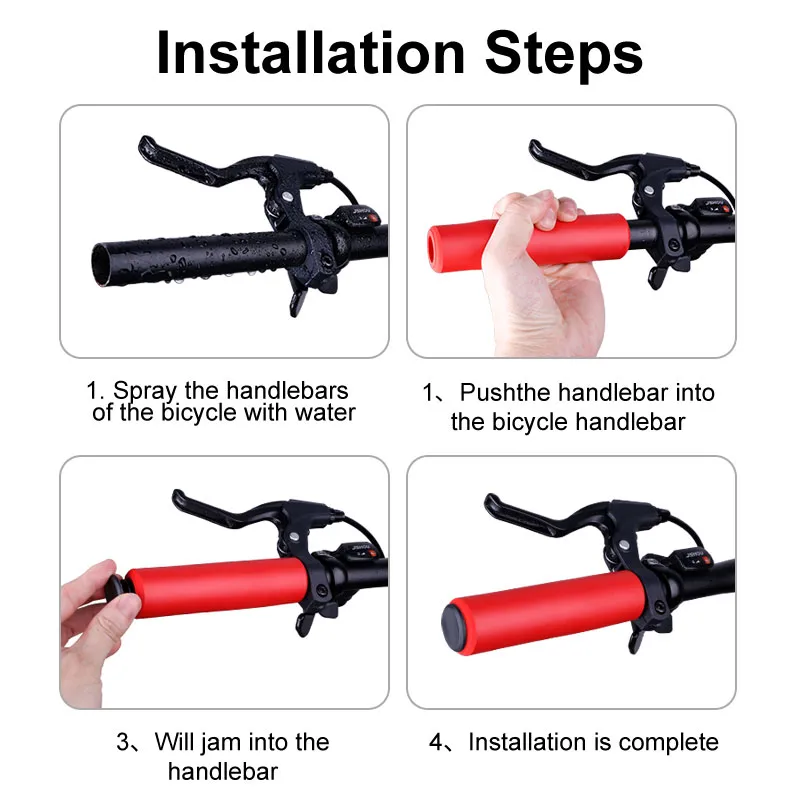 Installation Steps

1. Spray the handlebars of the bicycle with water

1、Pushthe handlebar into the bicycle handlebar

3、Will jam into the handlebar

4、Installation is complete