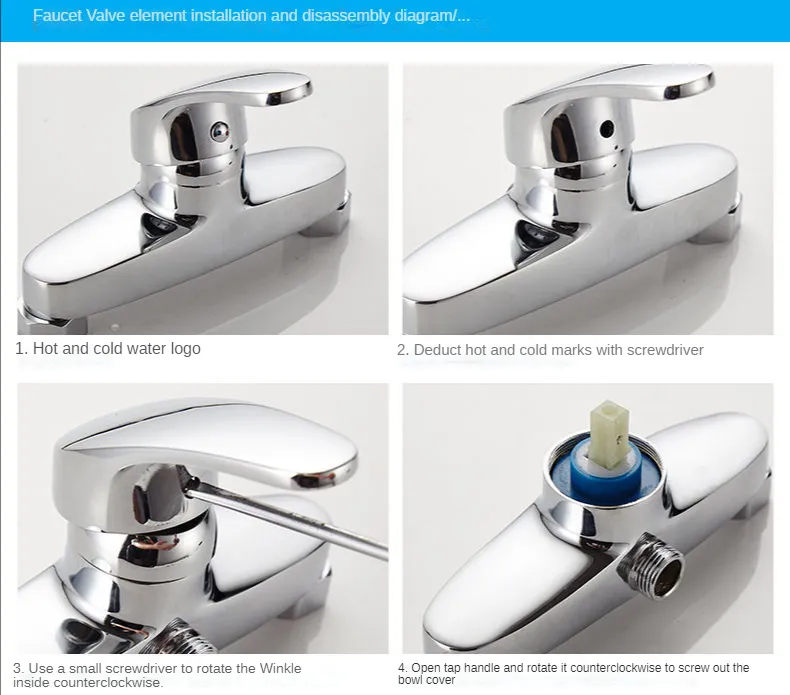 Faucet Valve element installation and disassembly diagram/...

1. Hot and cold water logo

2. Deduct hot and cold marks with screwdriver

3. Use a small screwdriver to rotate the Winkle inside counterclockwise.

4. Open tap handle and rotate it counterclockwise to screw out the bowl cover