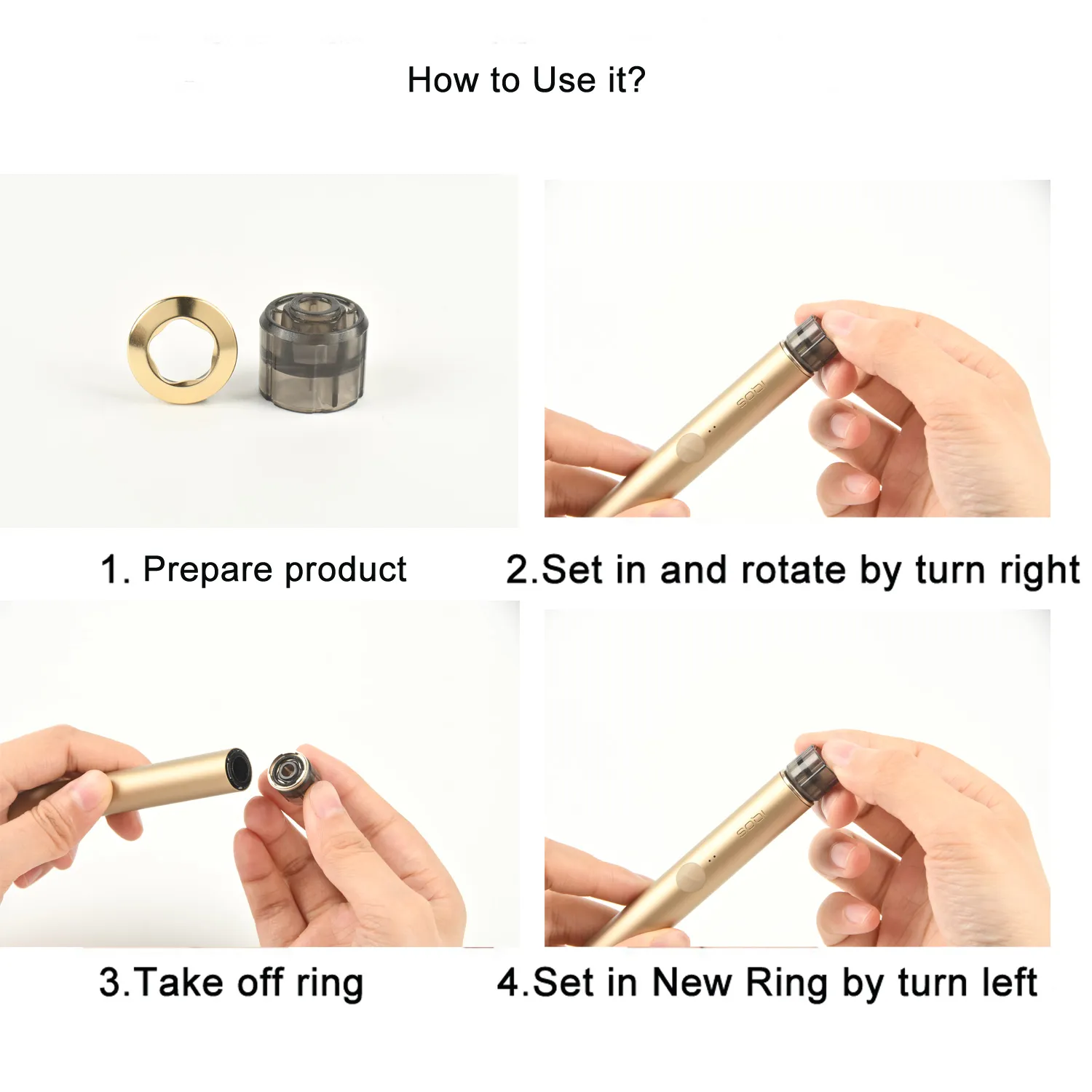 How to Use it?

IQOS

1. Prepare product

2.Set in and rotate by turn right

IQOS

3.Take off ring

4.Set in New Ring by turn left