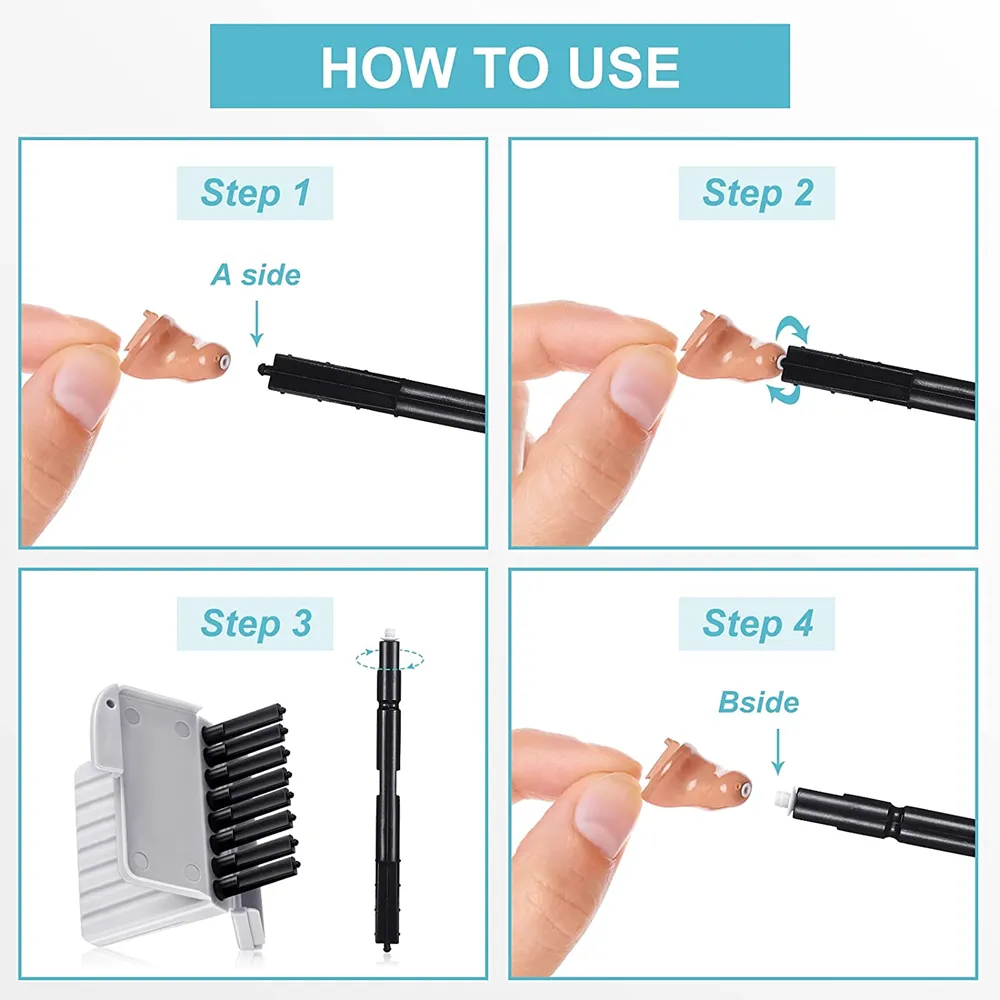 HOW TO USE

Step 1

A side

Step 2

Step 3

Step 4

Bside