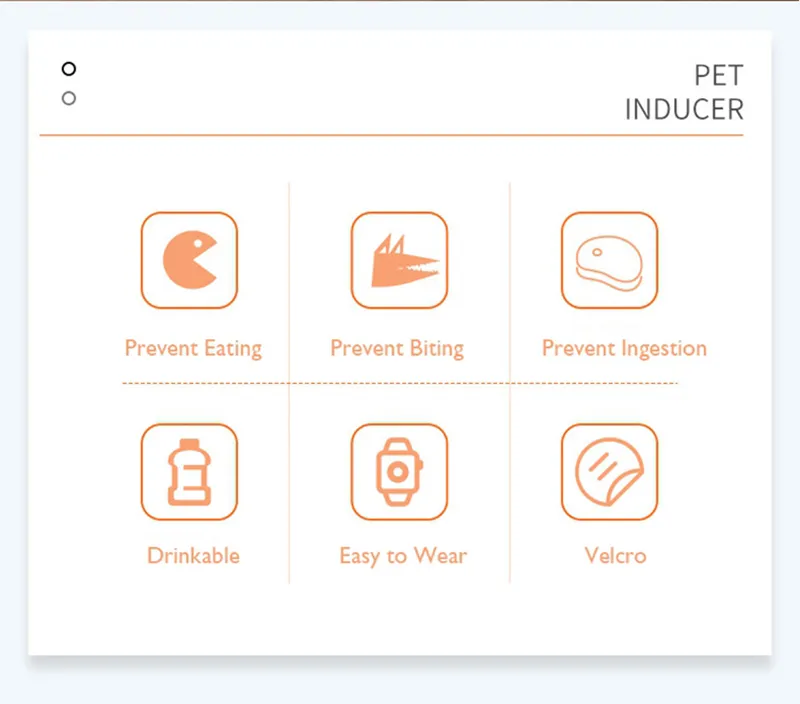 PET
INDUCER

Prevent Eating

Prevent Biting

Prevent Ingestion

Drinkable

Easy to Wear

Velcro