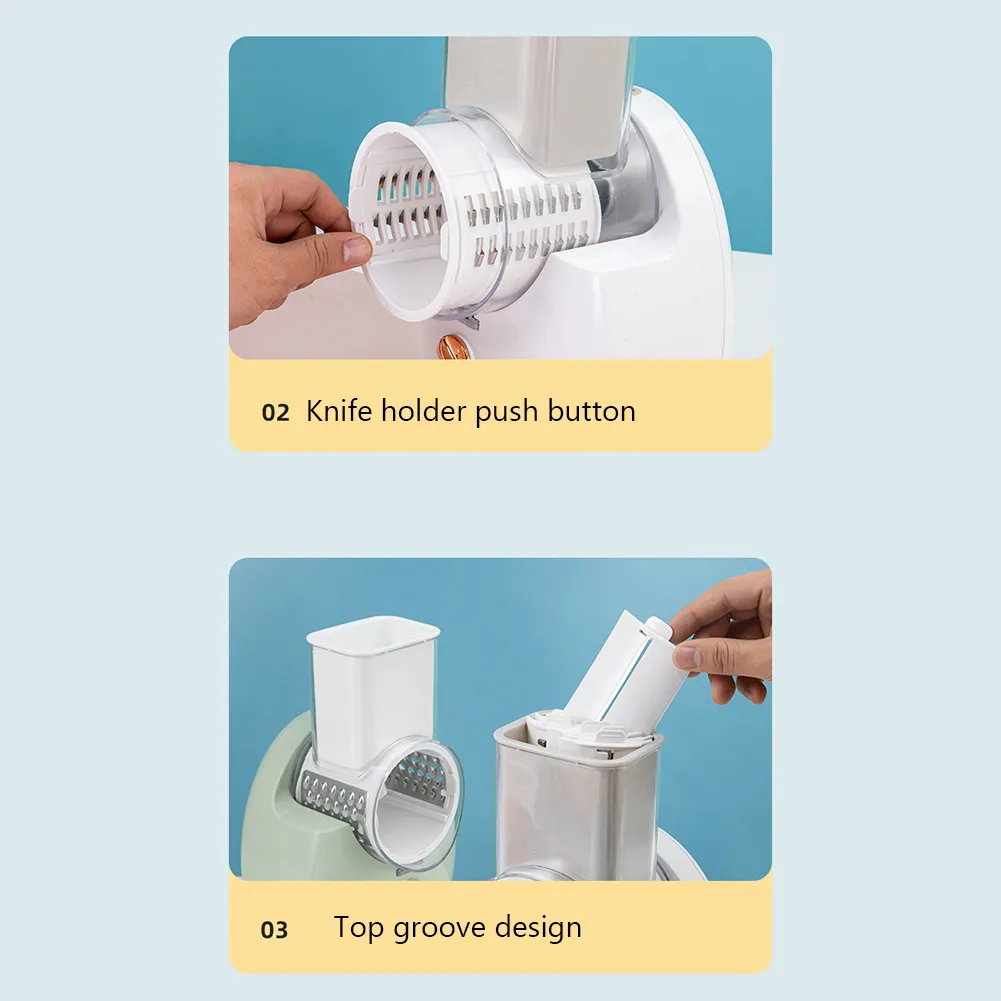 02 Knife holder push button

03 Top groove design