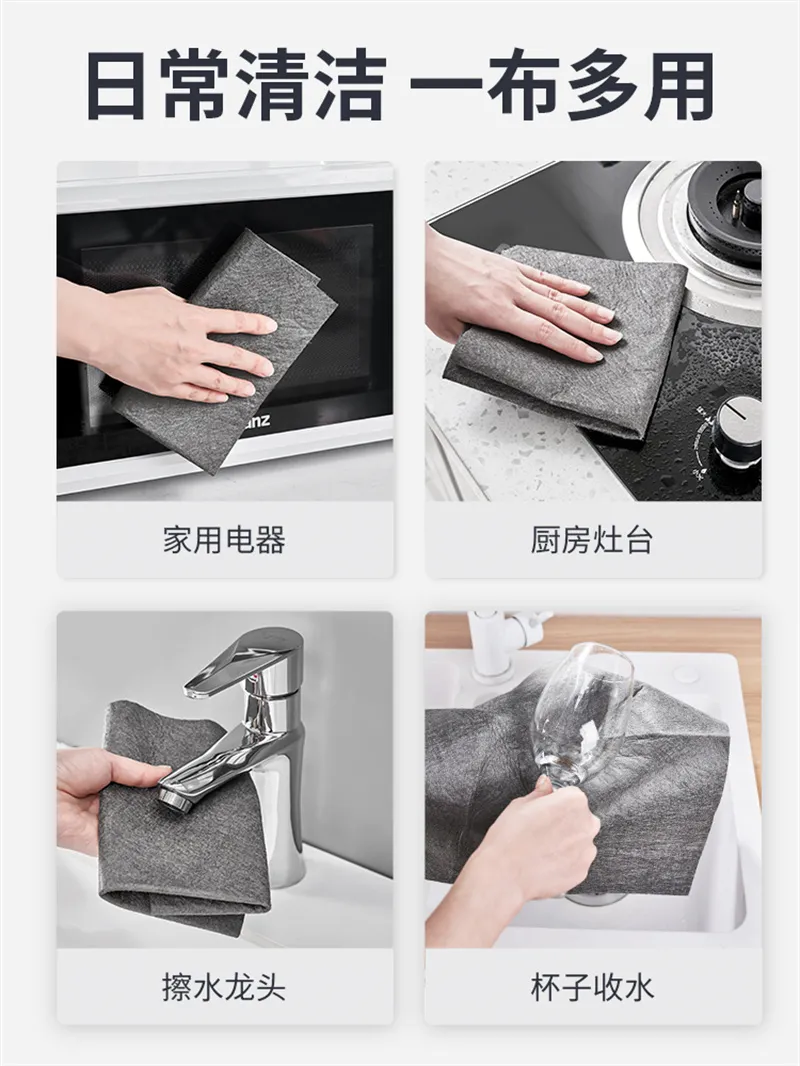 日常清洁 一布多用

anz

家用电器

厨房灶台

擦水龙头

杯子收水