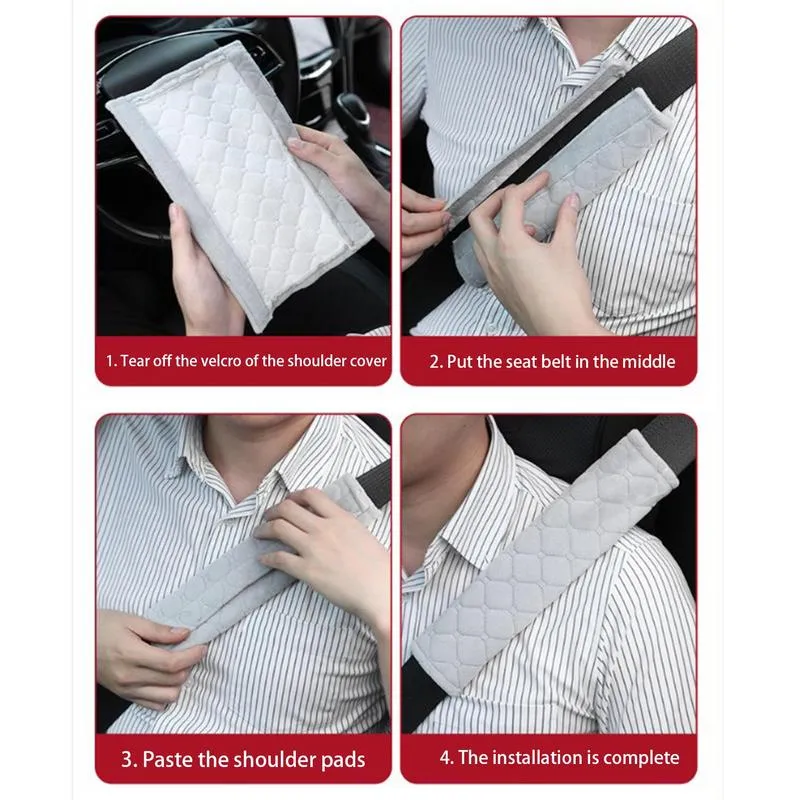 1. Tear off the velcro of the shoulder cover

2. Put the seat belt in the middle

3. Paste the shoulder pads

4. The installation is complete