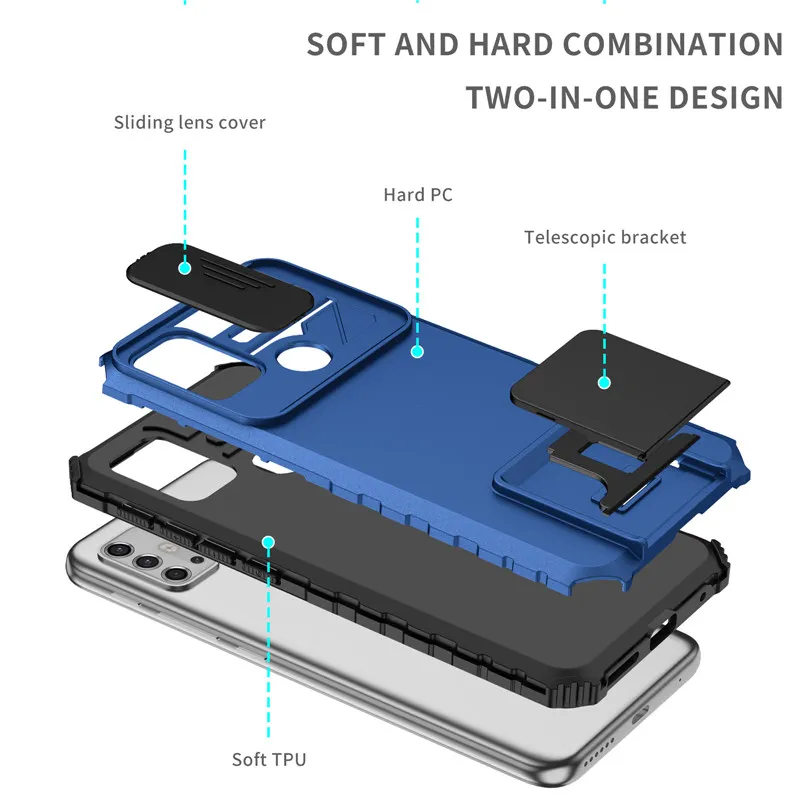 SOFT AND HARD COMBINATION
TWO-IN-ONE DESIGN

Sliding lens cover

Hard PC

Telescopic bracket

Soft TPU