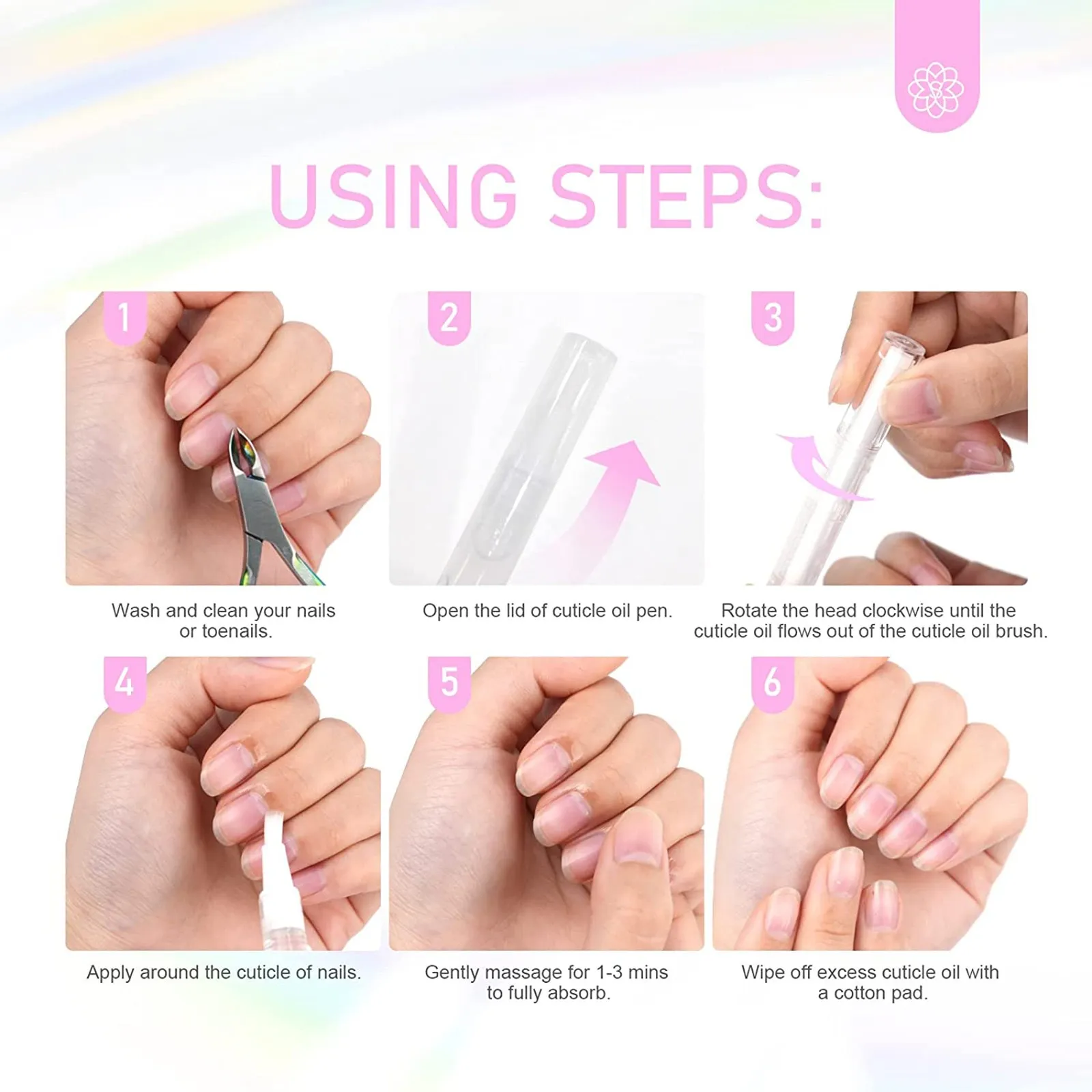 USING STEPS:

1
Wash and clean your nails or toenails.

2
Open the lid of cuticle oil pen.

3
Rotate the head clockwise until the cuticle oil flows out of the cuticle oil brush.

4
Apply around the cuticle of nails.

5
Gently massage for 1-3 mins to fully absorb.

6
Wipe off excess cuticle oil with a cotton pad.