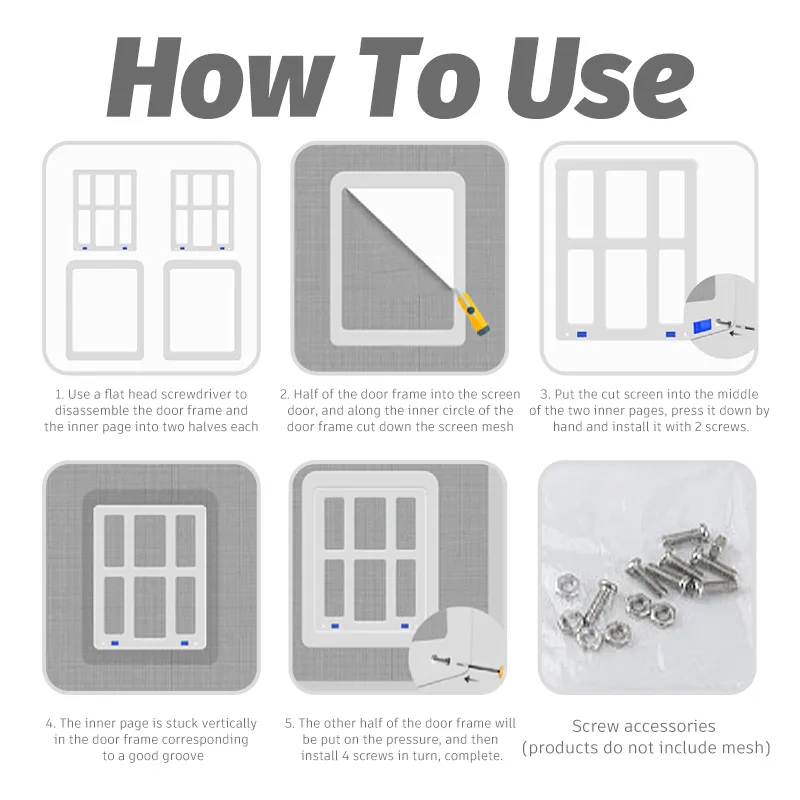 How To Use

1. Use a flat head screwdriver to disassemble the door frame and the inner page into two halves each

2. Half of the door frame into the screen door, and along the inner circle of the door frame cut down the screen mesh

3. Put the cut screen into the middle of the two inner pages, press it down by hand and install it with 2 screws.

4. The inner page is stuck vertically in the door frame corresponding to a good groove

5. The other half of the door frame will be put on the pressure, and then install 4 screws in turn, complete.

Screw accessories (products do not include mesh)