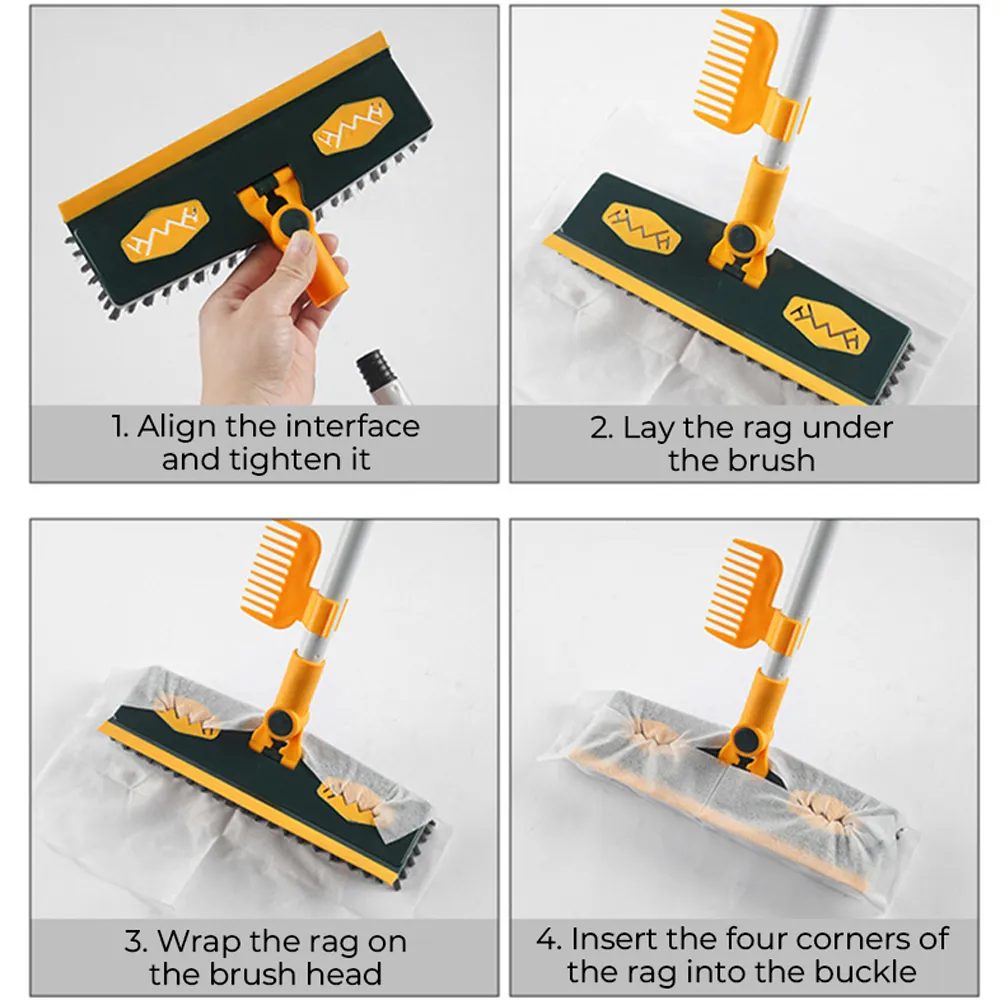 1. Align the interface and tighten it

2. Lay the rag under the brush

3. Wrap the rag on the brush head

4. Insert the four corners of the rag into the buckle