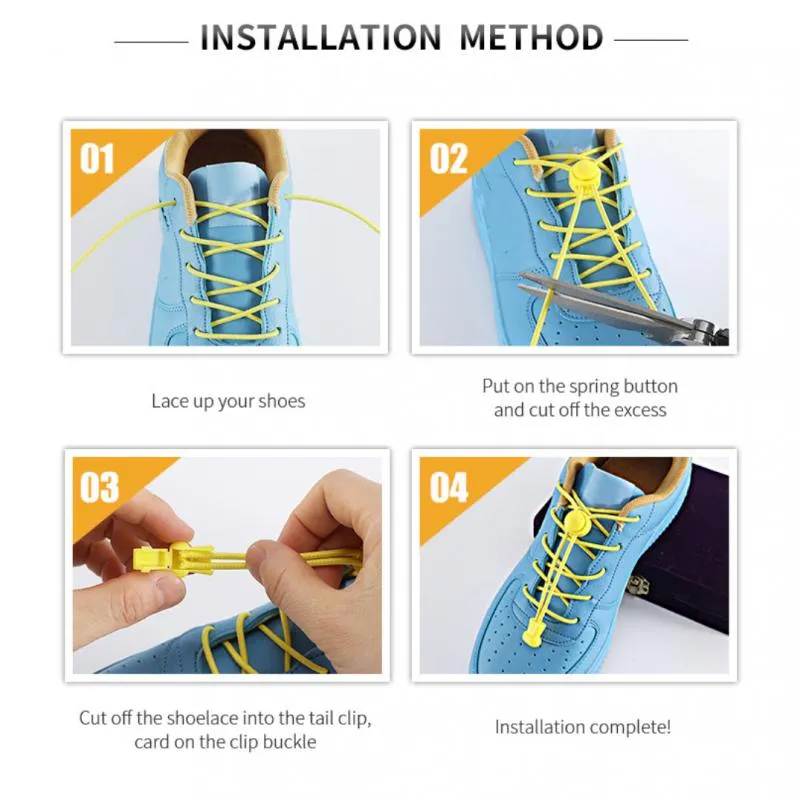 INSTALLATION METHOD

01

Lace up your shoes

02

Put on the spring button and cut off the excess

03

Cut off the shoelace into the tail clip, card on the clip buckle

04

Installation complete!