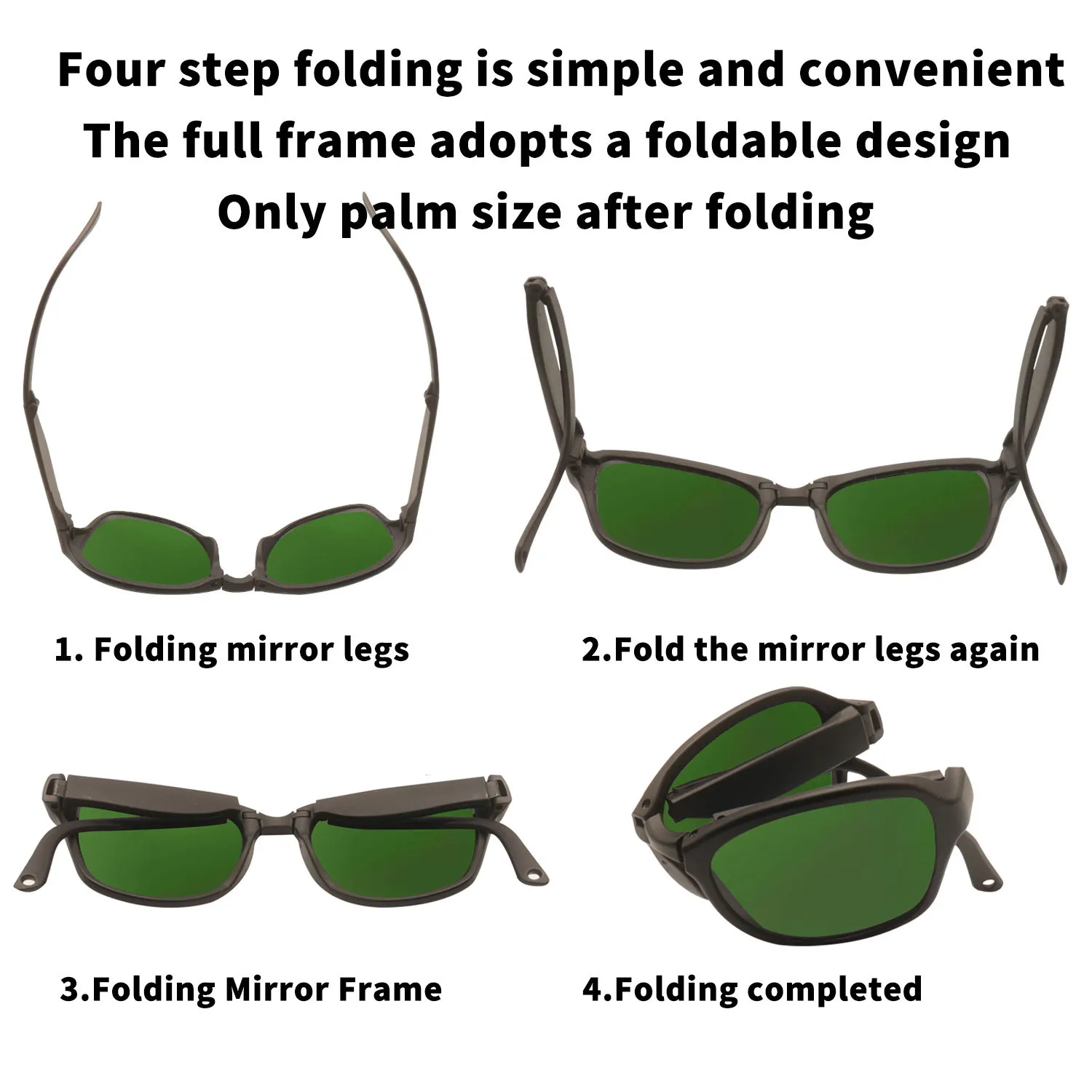 Four step folding is simple and convenient
The full frame adopts a foldable design
Only palm size after folding

1. Folding mirror legs

2.Fold the mirror legs again

3.Folding Mirror Frame

4.Folding completed