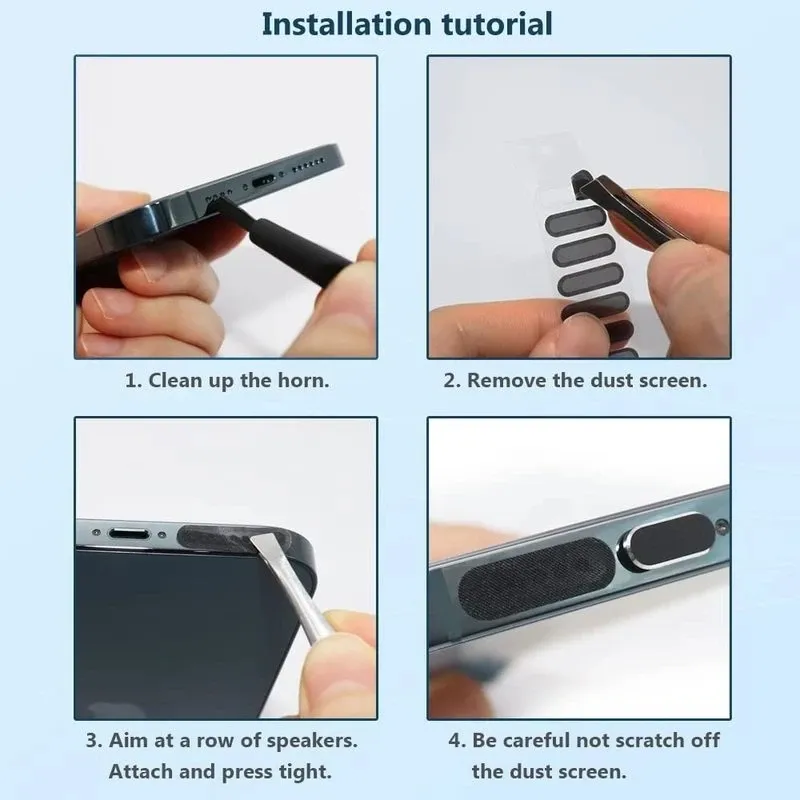 Installation tutorial

1. Clean up the horn.

2. Remove the dust screen.

3. Aim at a row of speakers. Attach and press tight.

4. Be careful not scratch off the dust screen.