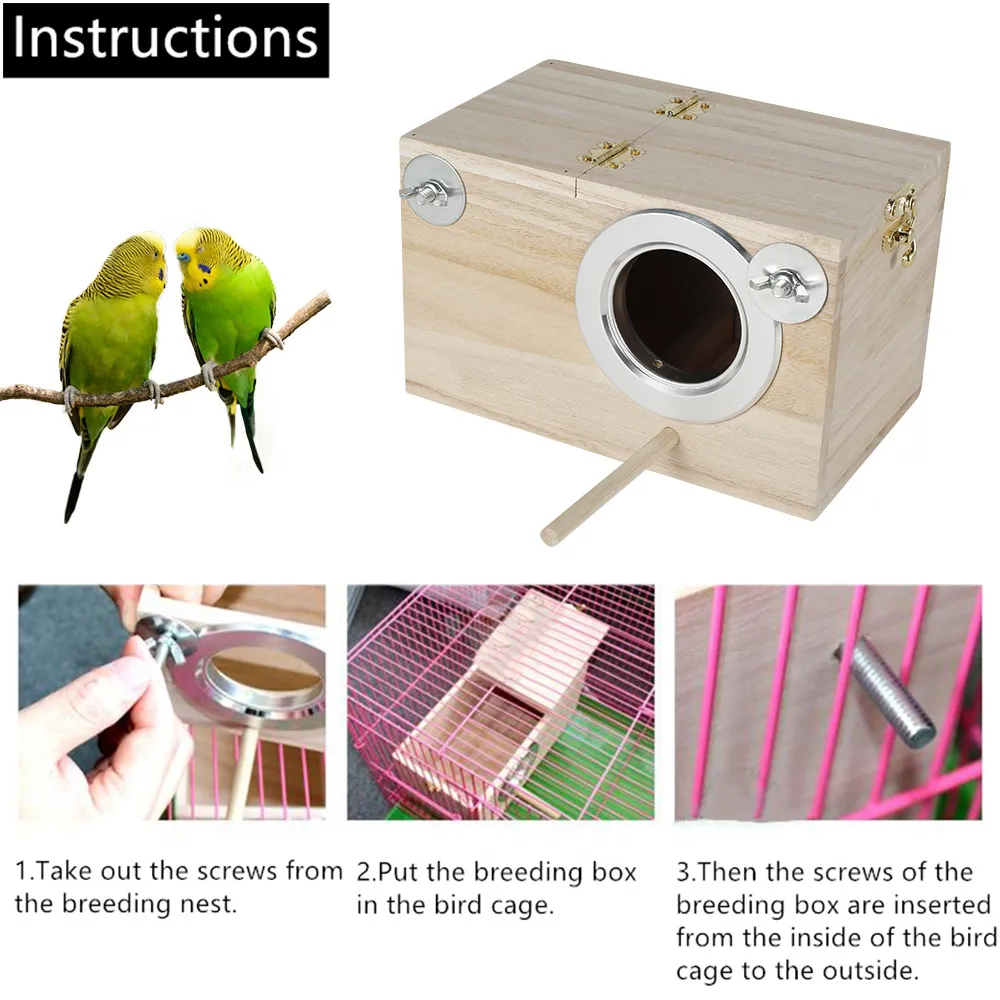 Instructions

1.Take out the screws from the breeding nest.

2.Put the breeding box in the bird cage.

3.Then the screws of the breeding box are inserted from the inside of the bird cage to the outside.